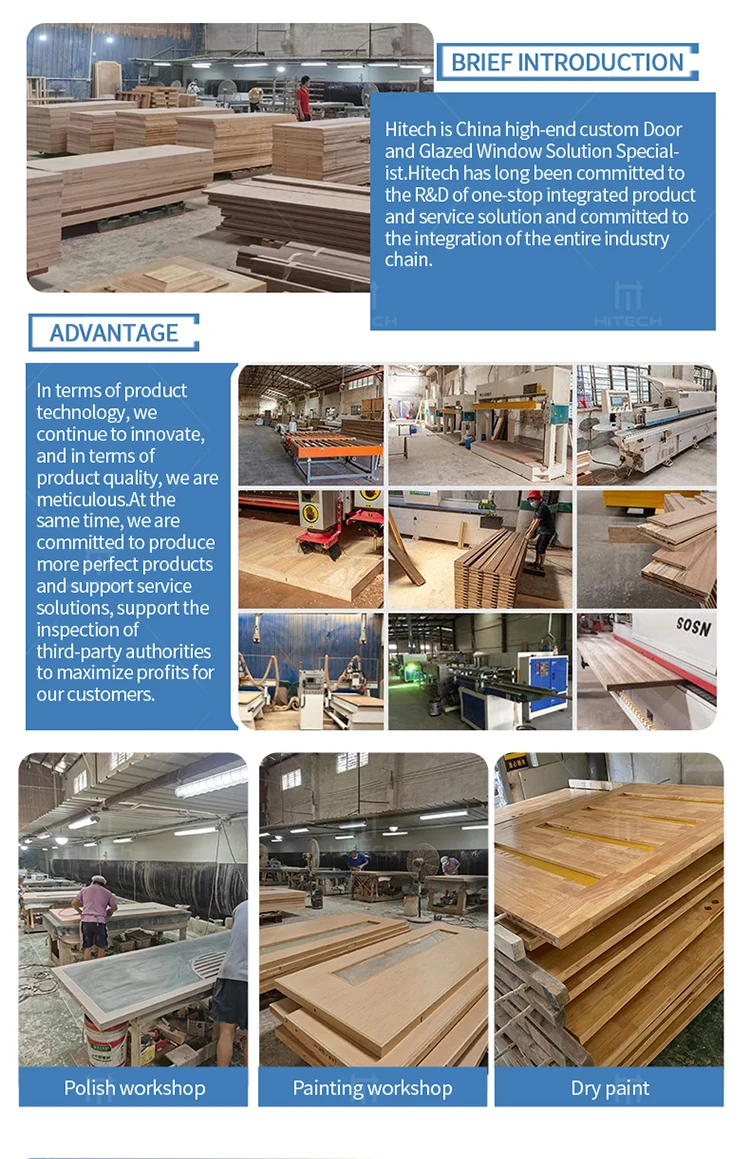 BRIEF INTRODUCTION

Hitech is China high-end custom Door and Glazed Window Solution Specialist.Hitech has long been committed to the R&D of one-stop integrated product and service solution and committed to the integration of the entire industry chain.

HITECH

ADVANTAGE

In terms of product technology, we continue to innovate, and in terms of product quality, we are meticulous.At the same time, we are committed to produce more perfect products and support service solutions, support the inspection of third-party authorities to maximize profits for our customers.

SOSN

Polish workshop

Painting workshop

Dry paint