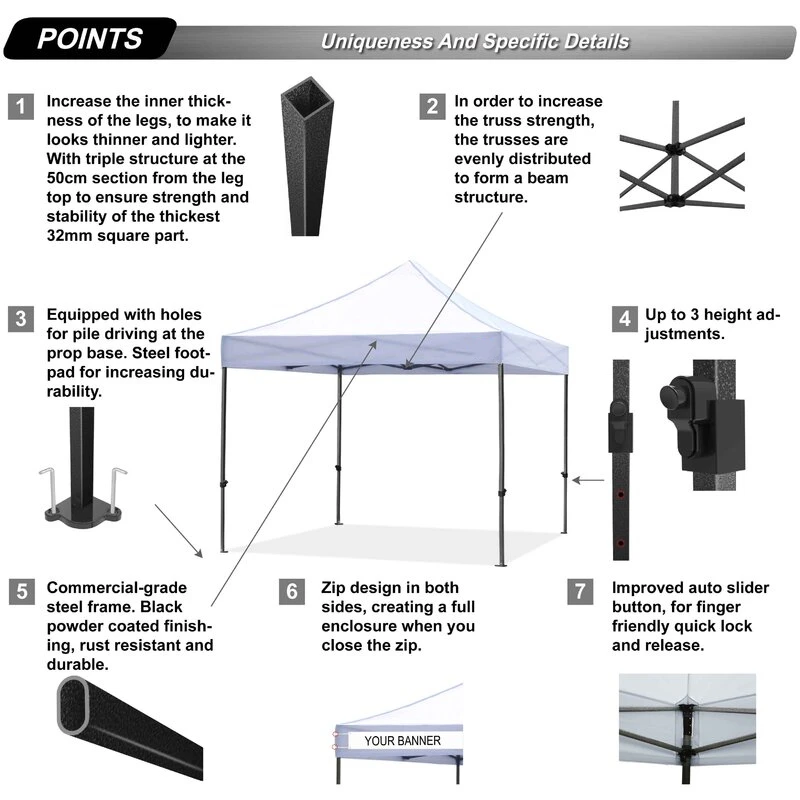 POINTS

Uniqueness And Specific Details

1 Increase the inner thickness of the legs, to make it looks thinner and lighter. With triple structure at the 50cm section from the leg top to ensure strength and stability of the thickest 32mm square part.

2 In order to increase the truss strength, the trusses are evenly distributed to form a beam structure.

3 Equipped with holes for pile driving at the prop base. Steel footpad for increasing durability.

4 Up to 3 height adjustments.

5 Commercial-grade steel frame. Black powder coated finishing, rust resistant and durable.

6 Zip design in both sides, creating a full enclosure when you close the zip.

7 Improved auto slider button, for finger friendly quick lock and release.

YOUR BANNER