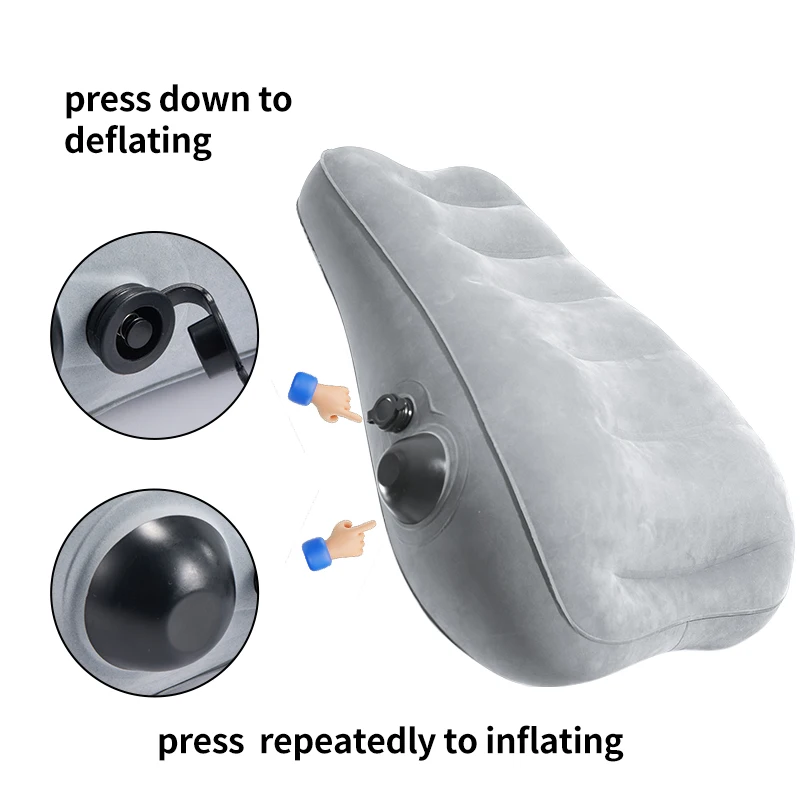 press down to deflating

press  repeatedly to inflating