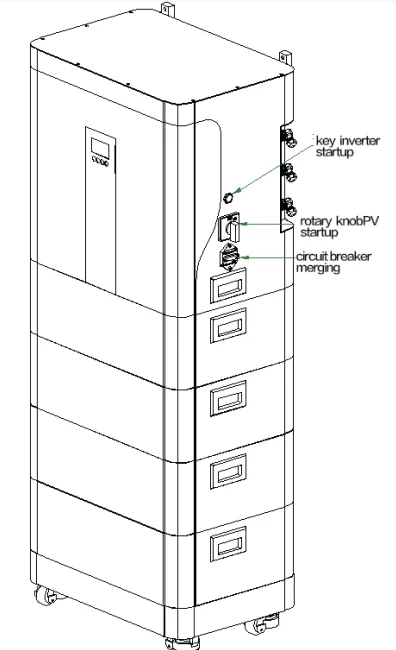 key inverter startup

rotary knobPV startup

circuit breaker merging