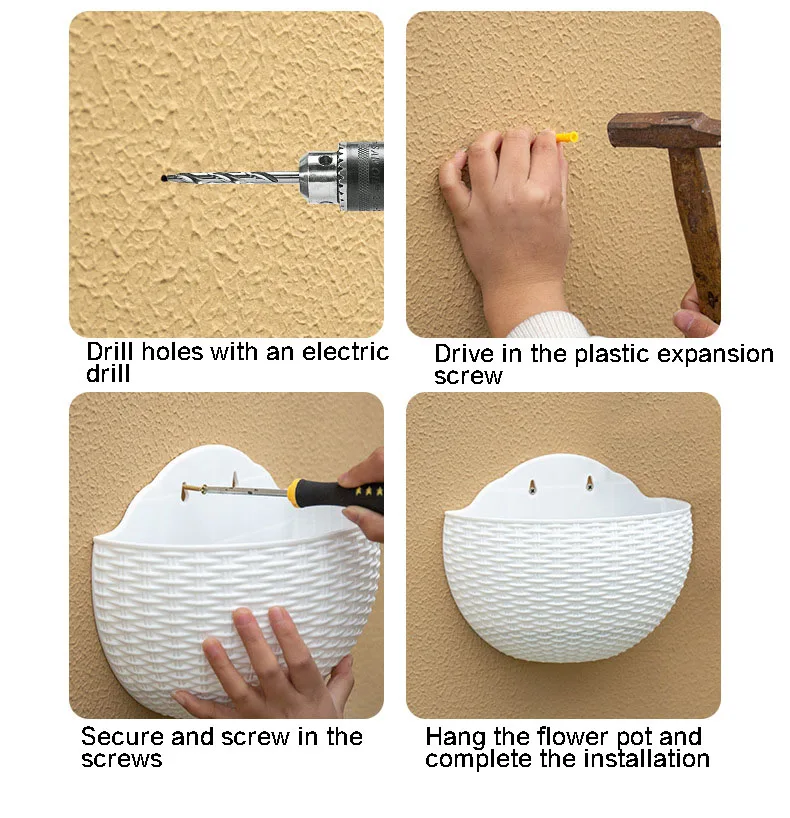 Drill holes with an electric drill

Drive in the plastic expansion screw

Secure and screw in the screws

Hang the flower pot and complete the installation