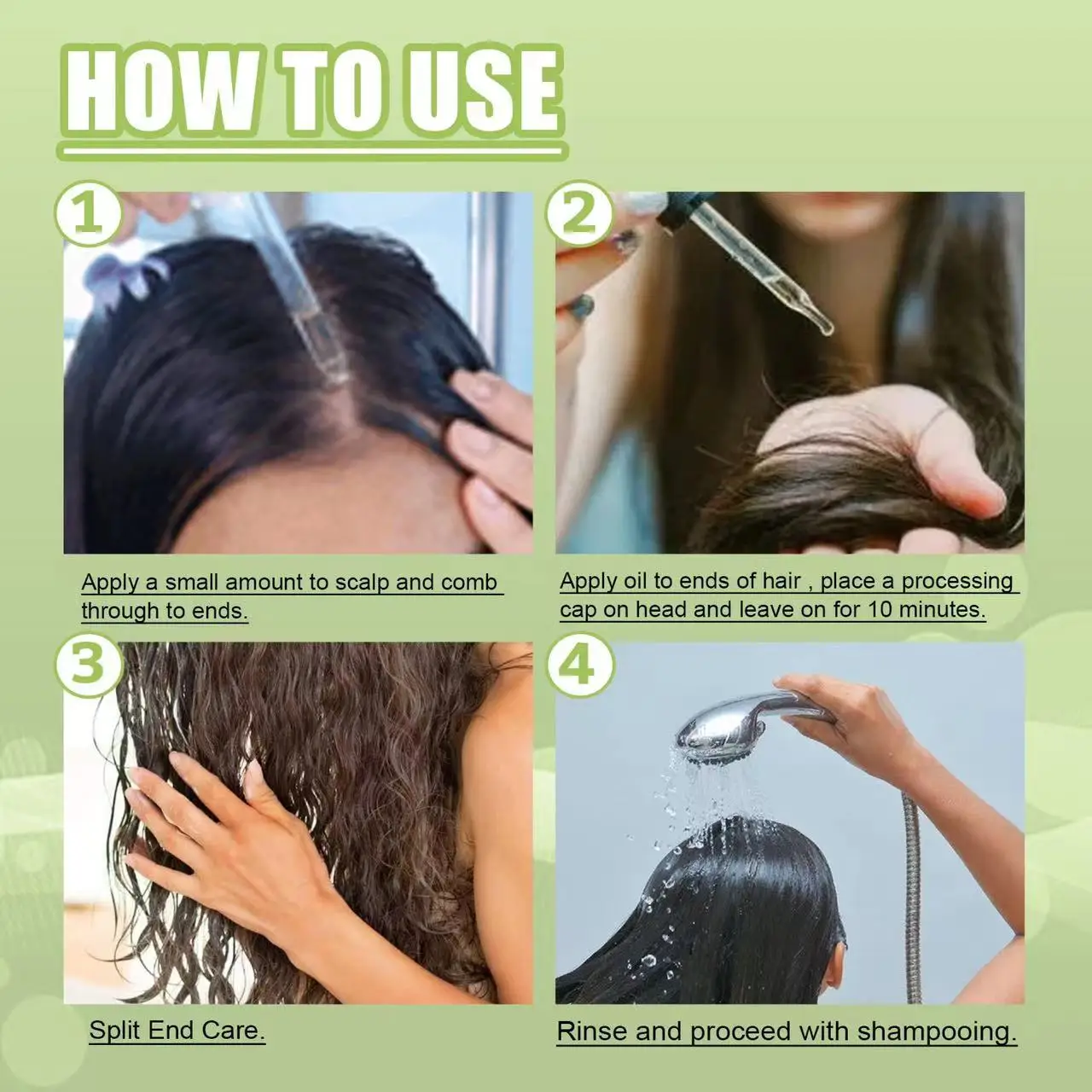 HOW TO USE

1

Apply a small amount to scalp and comb through to ends.

2

Apply oil to ends of hair , place a processing cap on head and leave on for 10 minutes.

3

Split End Care.

4

Rinse and proceed with shampooing.