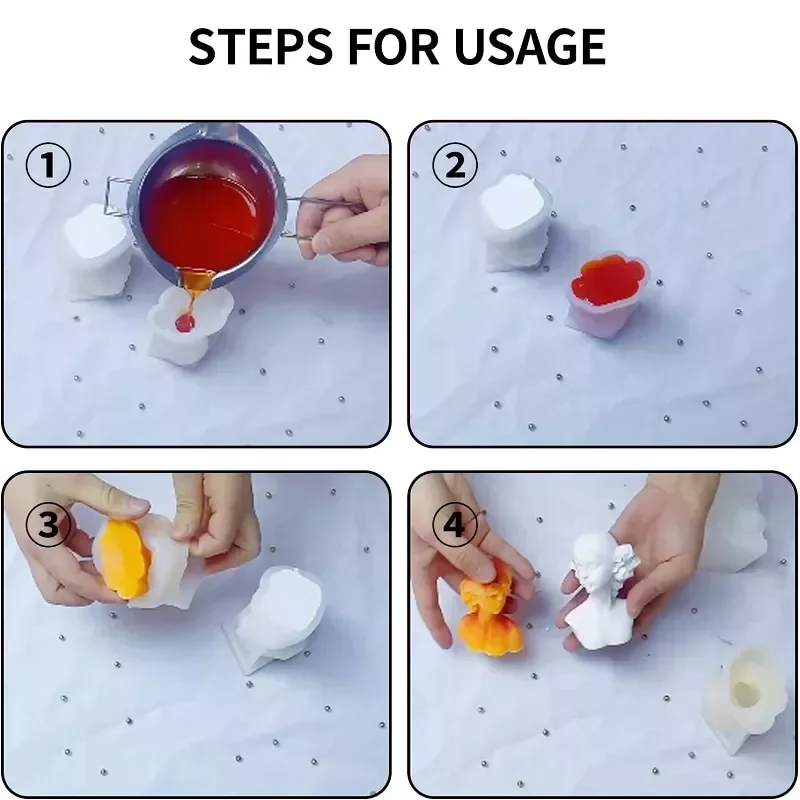 STEPS FOR USAGE

1

2

3

4