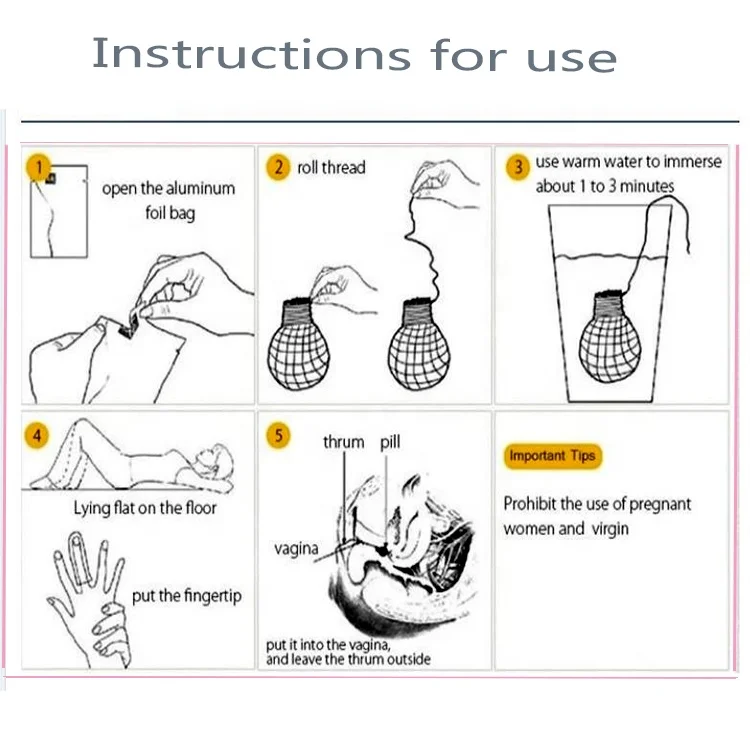 Instructions for use

1 open the aluminum foil bag

2 roll thread

3 use warm water to immerse about 1 to 3 minutes

4 Lying flat on the floor

put the fingertip

5 thrum pill

vagina

put it into the vagina, and leave the thrum outside

Important Tips

Prohibit the use of pregnant women and virgin