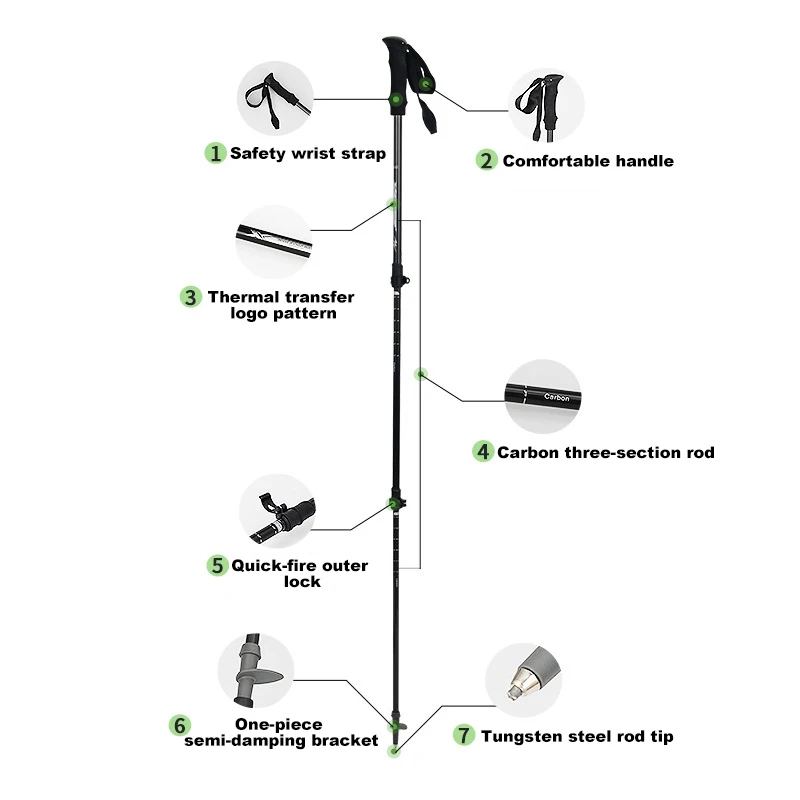 1 Safety wrist strap

2 Comfortable handle

3 Thermal transfer logo pattern

Carbon

4 Carbon three-section rod

5 Quick-fire outer lock

6 One-piece semi-damping bracket

7 Tungsten steel rod tip