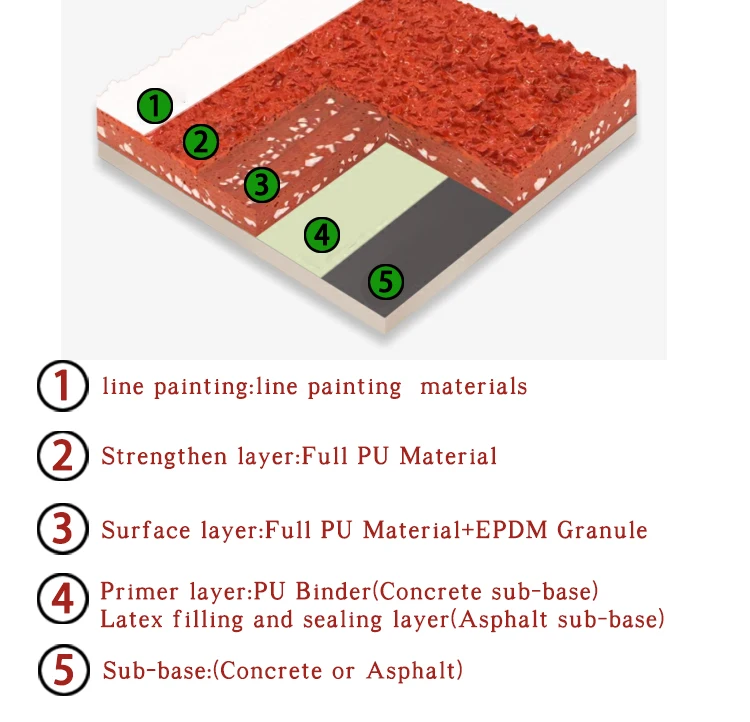 1
2
3
4
5

1 line painting:line painting materials

2 Strengthen layer:Full PU Material

3 Surface layer:Full PU Material+EPDM Granule

4 Primer layer:PU Binder(Concrete sub-base)
Latex filling and sealing layer(Asphalt sub-base)

5 Sub-base:(Concrete or Asphalt)