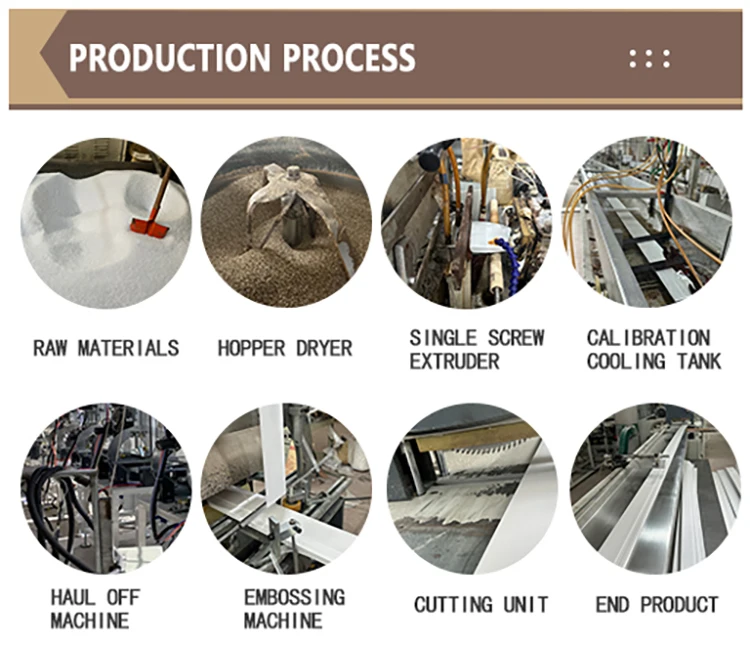 PRODUCTION PROCESS

RAW MATERIALS

HOPPER DRYER

SINGLE SCREW EXTRUDER

CALIBRATION COOLING TANK

HAUL OFF MACHINE

EMBOSSING MACHINE

CUTTING UNIT

END PRODUCT