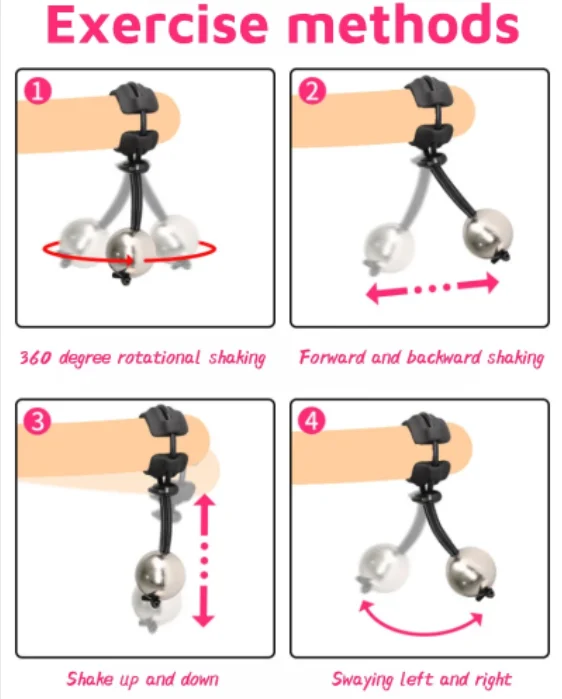 Exercise methods

1

360 degree rotational shaking

2

Forward and backward shaking

3

Shake up and down

4

Swaying left and right