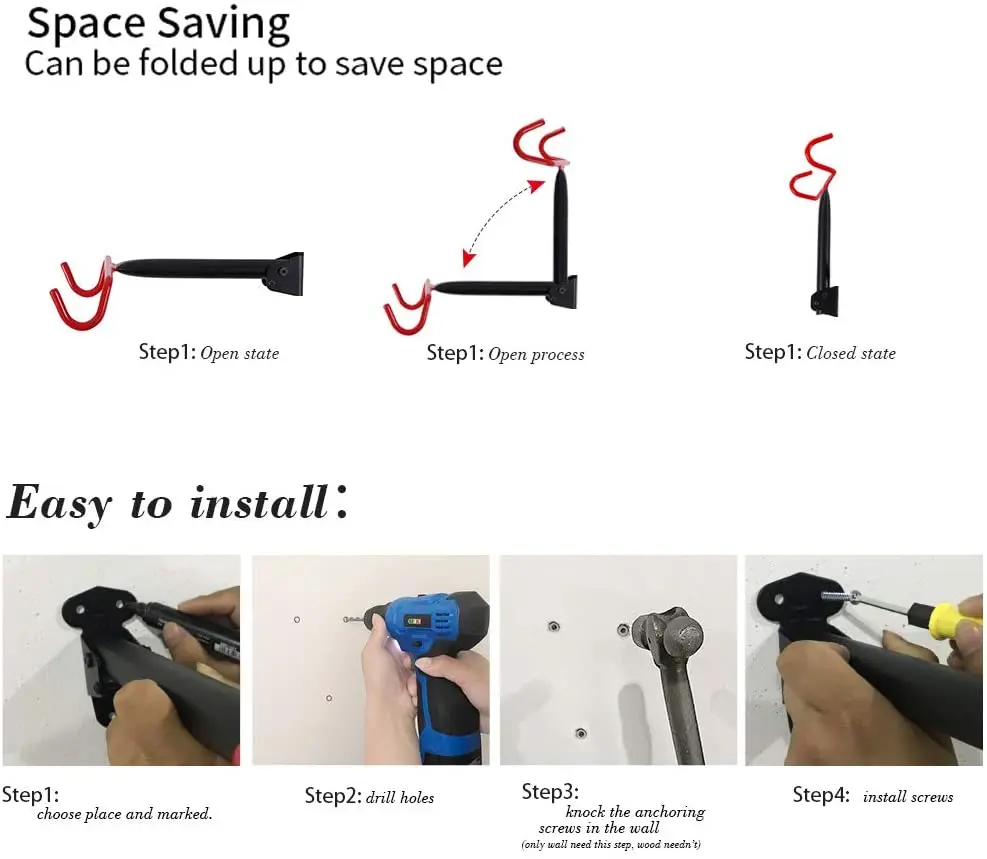 Space Saving
Can be folded up to save space

Step1: Open state

Step1: Open process

Step1: Closed state

Easy to install:

Step1:
choose place and marked.

Step2: drill holes

Step3:
knock the anchoring screws in the wall
(only wall need this step, wood needn't)

Step4: install screws