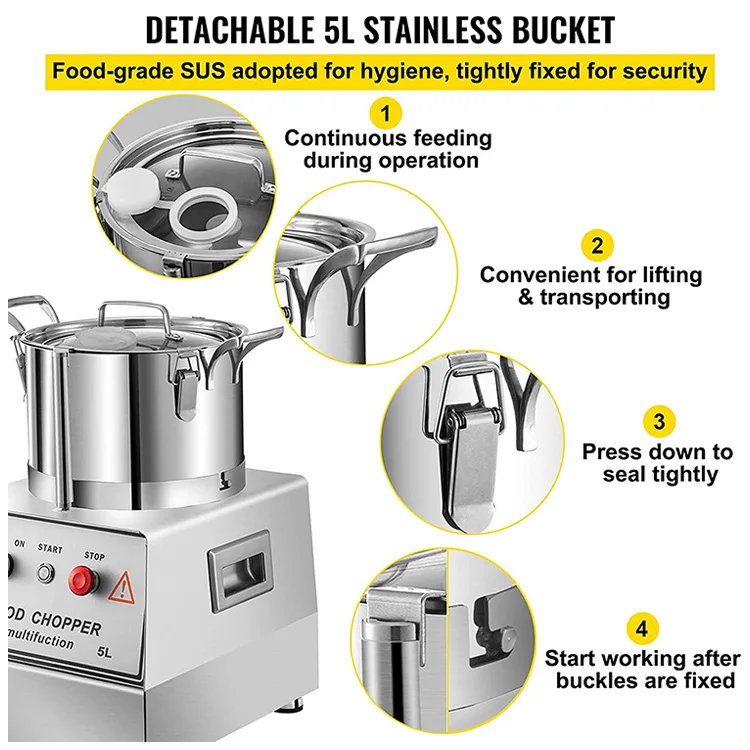 DETACHABLE 5L STAINLESS BUCKET

Food-grade SUS adopted for hygiene, tightly fixed for security

1
Continuous feeding during operation

2
Convenient for lifting & transporting

3
Press down to seal tightly

4
Start working after buckles are fixed

ON START STOP

OD CHOPPER
multifuction
5L