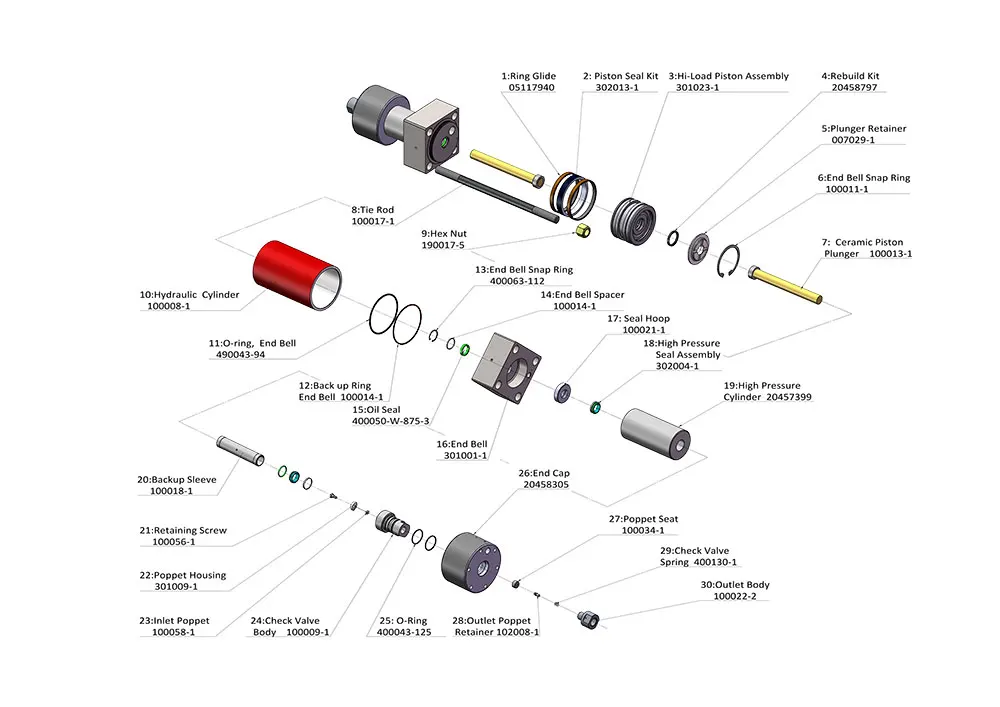 1:Ring Glide
05117940

2: Piston Seal Kit
302013-1

3:Hi-Load Piston Assembly
301023-1

4:Rebuild Kit
20458797

5:Plunger Retainer
007029-1

6:End Bell Snap Ring
100011-1

7: Ceramic Piston
Plunger 100013-1

8:Tie Rod
100017-1

9:Hex Nut
190017-5

10:Hydraulic Cylinder
100008-1

11:O-ring, End Bell
490043-94

12:Back up Ring
End Bell 100014-1

13:End Bell Snap Ring
400063-112

14:End Bell Spacer
100014-1

15:Oil Seal
400050-W-875-3

16:End Bell
301001-1

17: Seal Hoop
100021-1

18:High Pressure
Seal Assembly
302004-1

19:High Pressure
Cylinder 20457399

20:Backup Sleeve
100018-1

21:Retaining Screw
100056-1

22:Poppet Housing
301009-1

23:Inlet Poppet
100058-1

24:Check Valve
Body 100009-1

25: O-Ring
400043-125

26:End Cap
20458305

27:Poppet Seat
100034-1

28:Outlet Poppet
Retainer 102008-1

29:Check Valve
Spring 400130-1

30:Outlet Body
100022-2