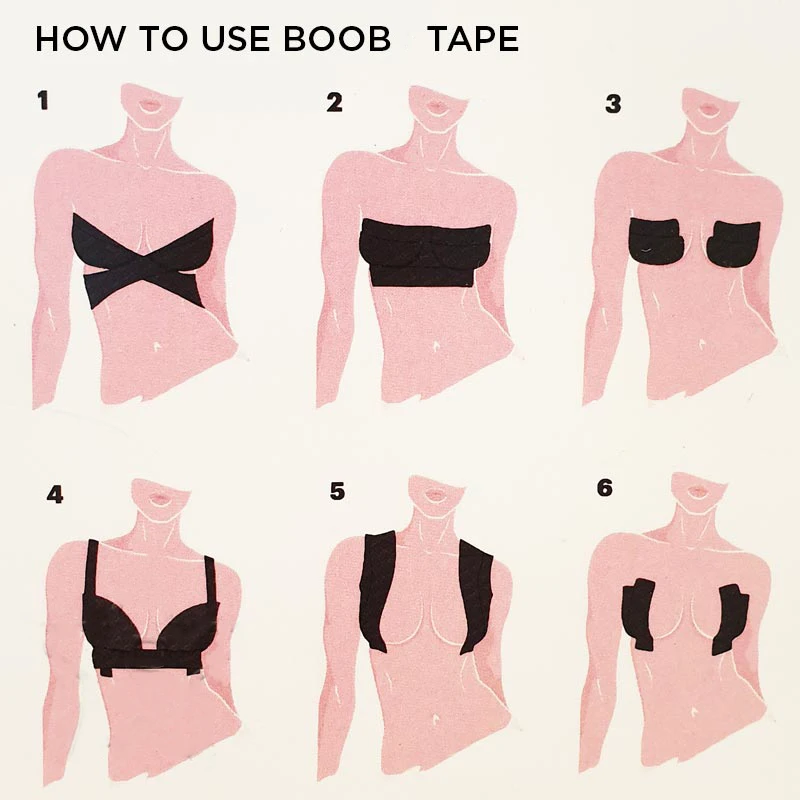 HOW TO USE BOOB TAPE

1

2

3

4

5

6