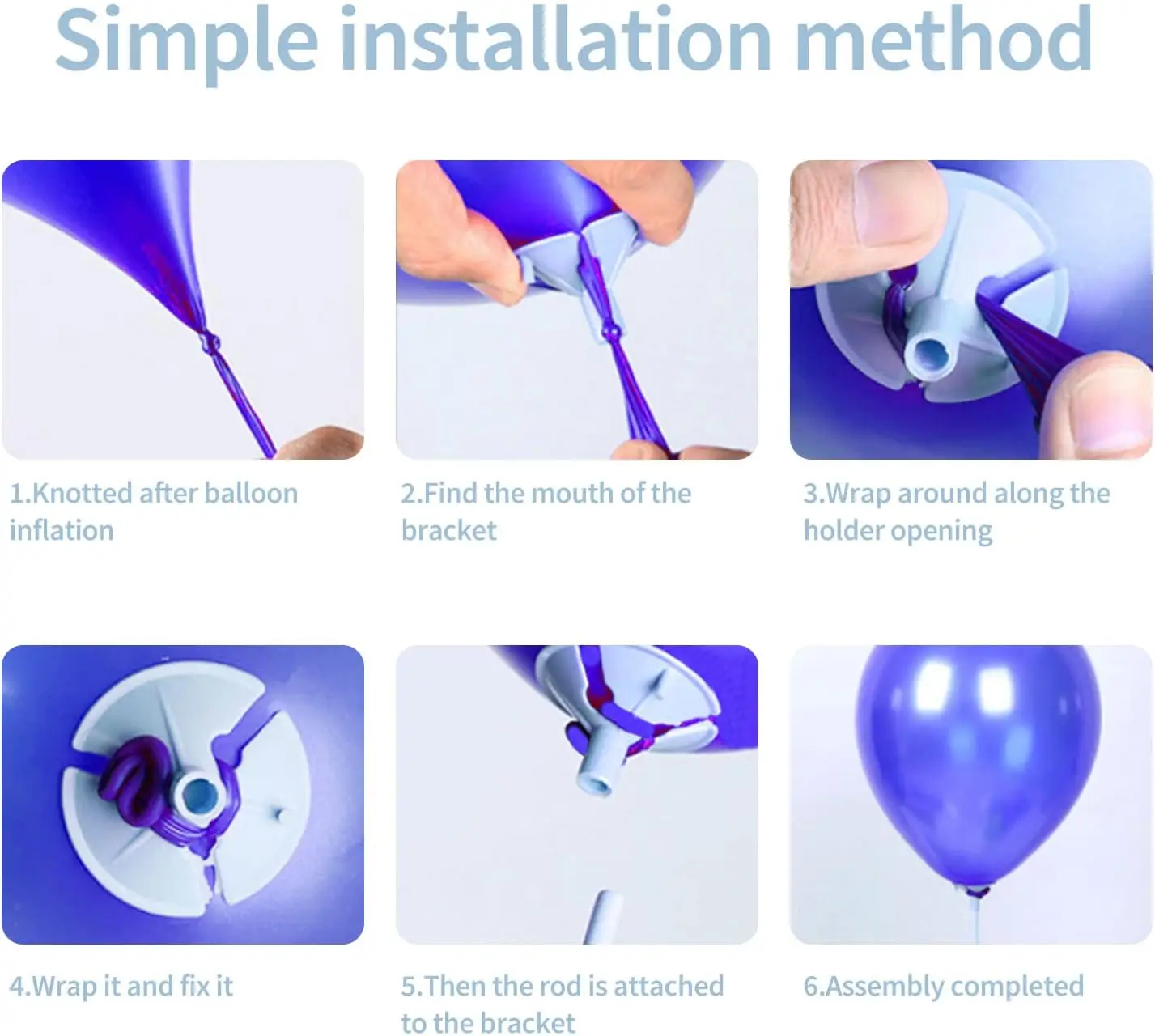 Simple installation method

1.Knotted after balloon inflation

2.Find the mouth of the bracket

3.Wrap around along the holder opening

4.Wrap it and fix it

5.Then the rod is attached to the bracket

6.Assembly completed