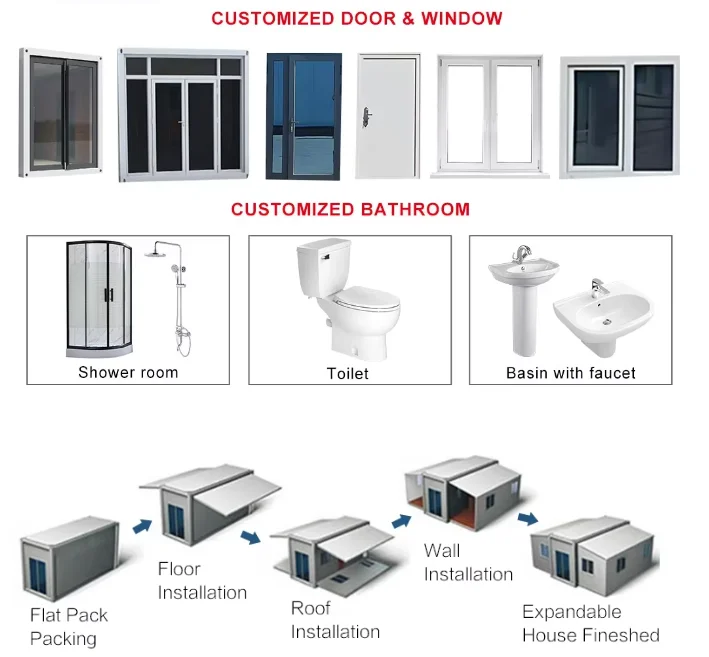 CUSTOMIZED DOOR & WINDOW

CUSTOMIZED BATHROOM

Shower room

Toilet

Basin with faucet

Flat Pack Packing

Floor Installation

Roof Installation

Wall Installation

Expandable House Fineshed