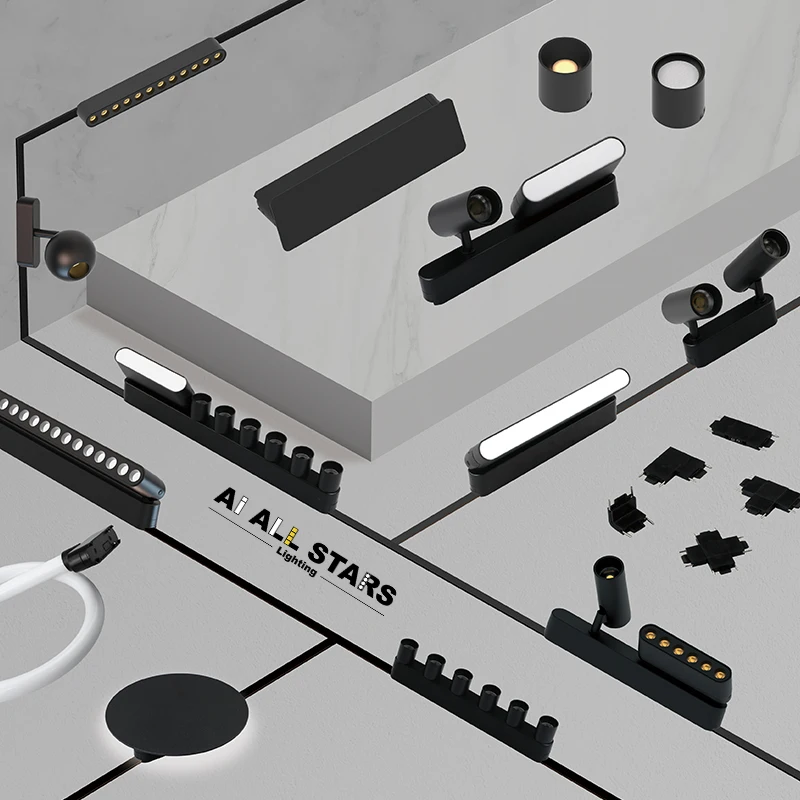 Ai ALL STARS
Lighting