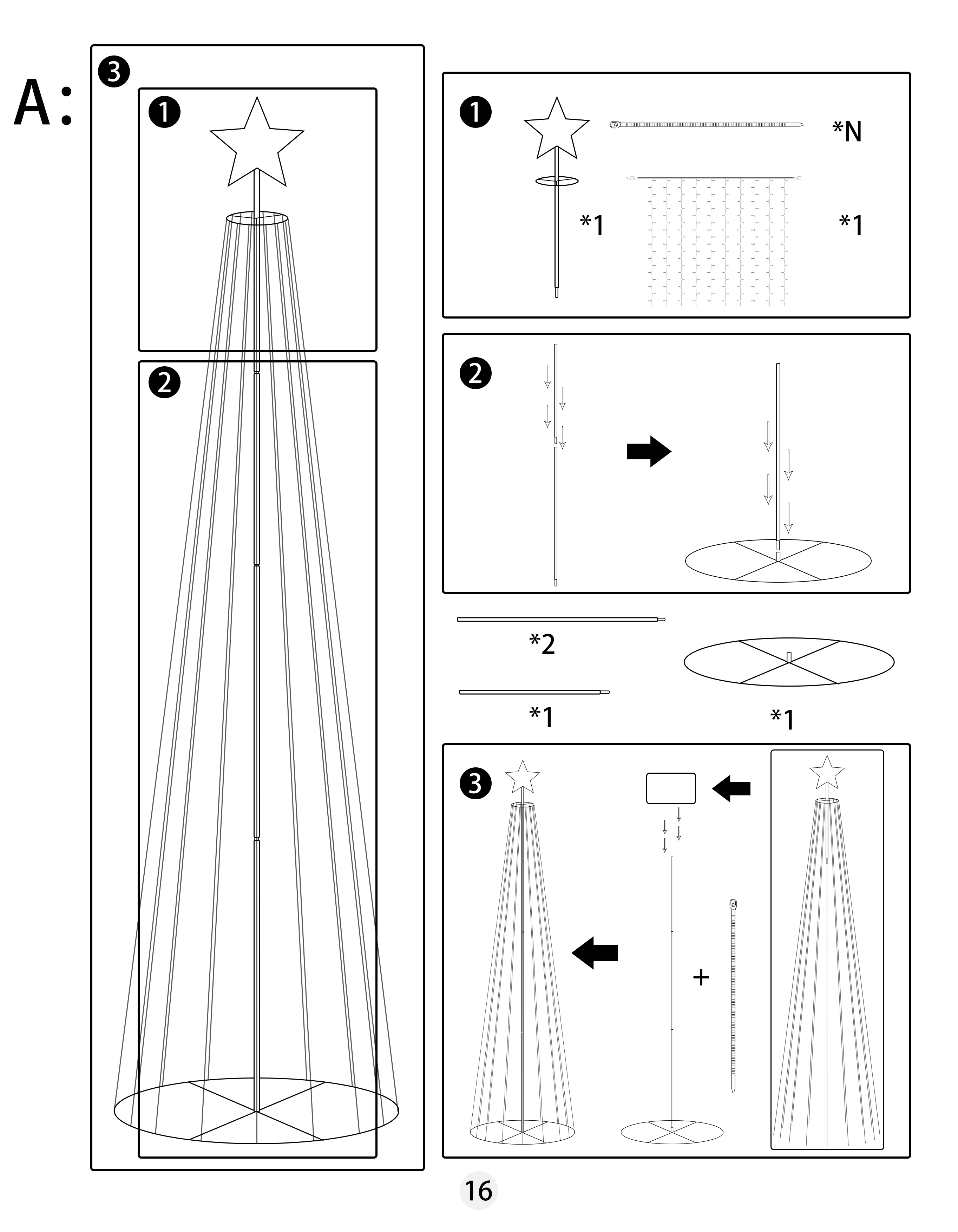 A:
3
1
2

1
*N
*1
*1

2

*2
*1
*1

3
+

16