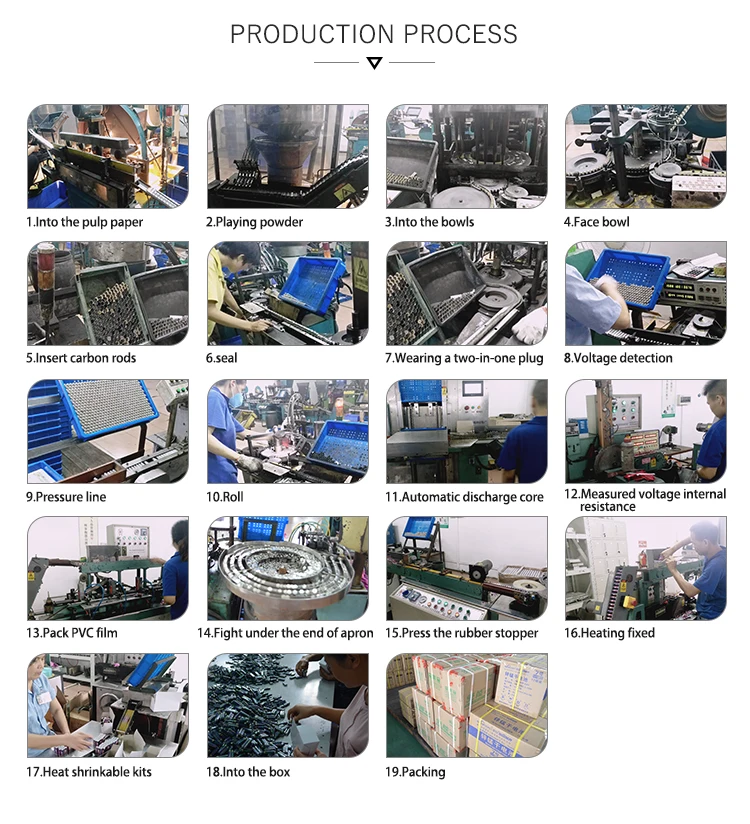 PRODUCTION PROCESS

1.Into the pulp paper

2.Playing powder

3.Into the bowls

4.Face bowl

5.Insert carbon rods

6.seal

7.Wearing a two-in-one plug

8.Voltage detection

9.Pressure line

10.Roll

11.Automatic discharge core

12.Measured voltage internal resistance

13.Pack PVC film

14.Fight under the end of apron

15.Press the rubber stopper

16.Heating fixed

17.Heat shrinkable kits

18.Into the box

19.Packing