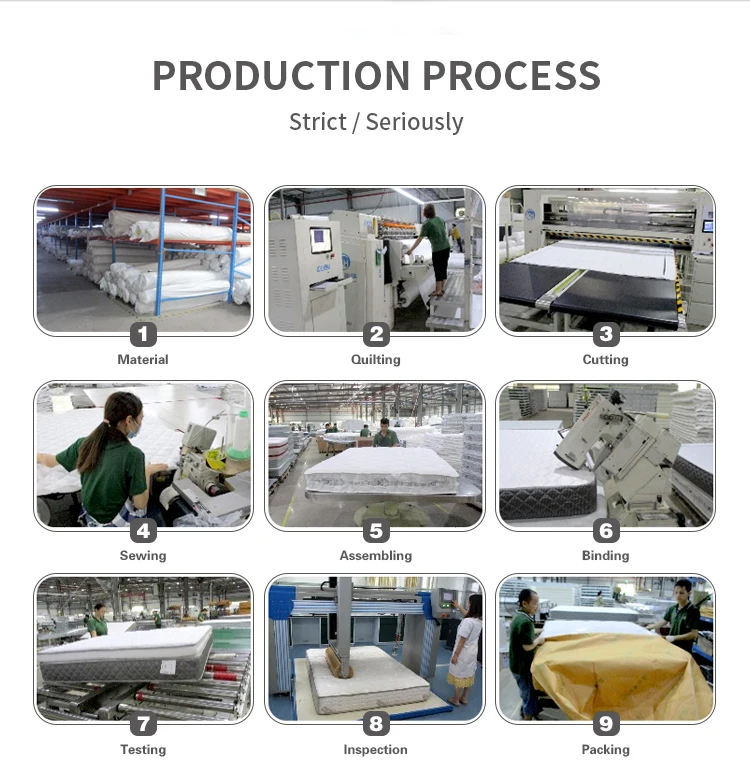 PRODUCTION PROCESS

Strict / Seriously

1
Material

2
Quilting

3
Cutting

4
Sewing

5
Assembling

6
Binding

7
Testing

8
Inspection

9
Packing