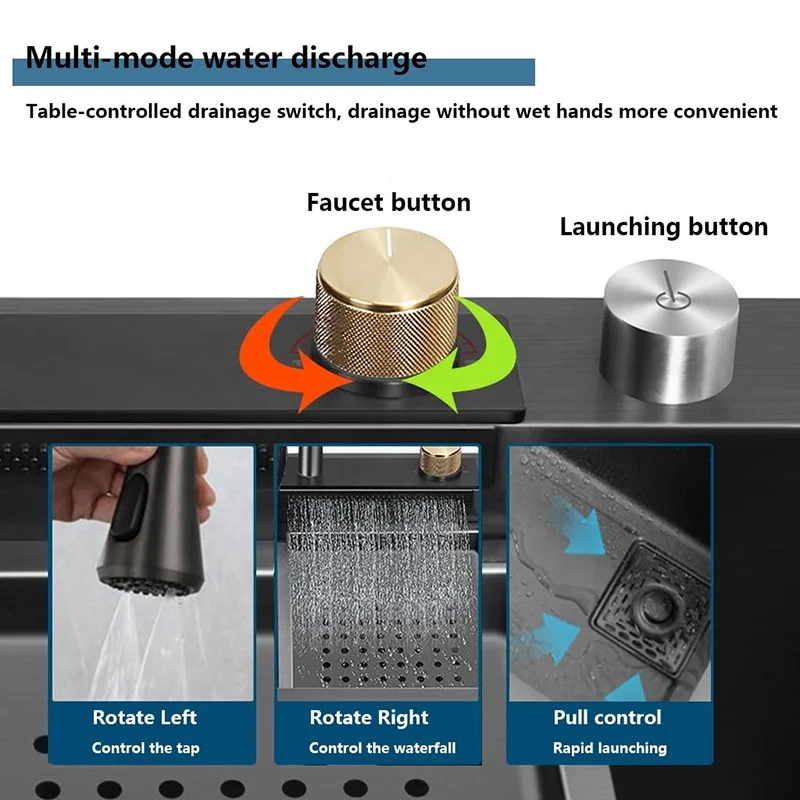 Multi-mode water discharge

Table-controlled drainage switch, drainage without wet hands more convenient

Faucet button

Launching button

Rotate Left
Control the tap

Rotate Right
Control the waterfall

Pull control
Rapid launching