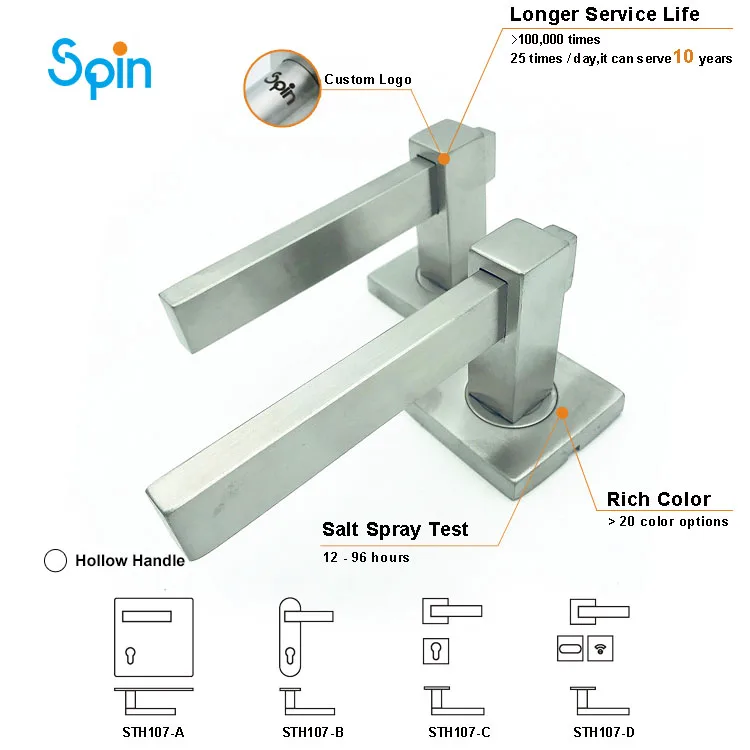 Spin

Spin

Custom Logo

Longer Service Life
>100,000 times
25 times / day,it can serve 10 years

Rich Color
> 20 color options

Salt Spray Test
12 - 96 hours

Hollow Handle

STH107-A
STH107-B
STH107-C
STH107-D