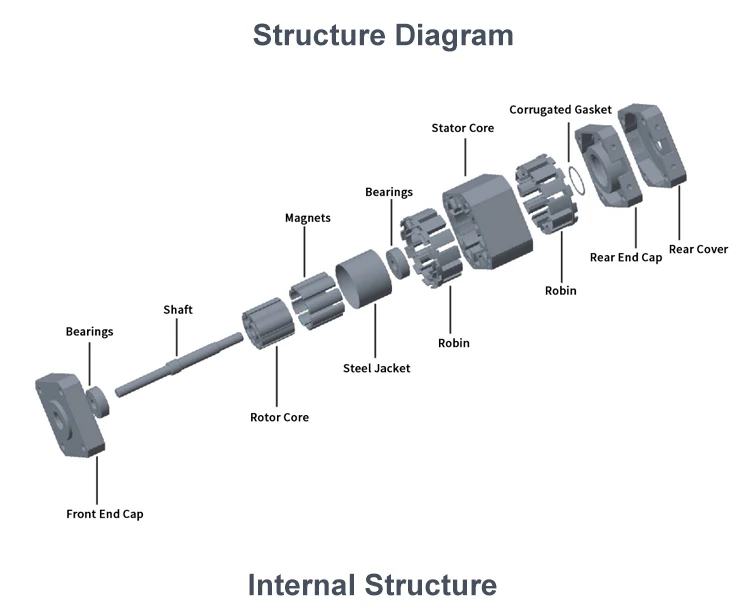 Structure Diagram

Corrugated Gasket
Stator Core
Bearings
Magnets
Rear Cover
Rear End Cap
Robin
Shaft
Bearings
Robin
Steel Jacket
Rotor Core
Front End Cap

Internal Structure