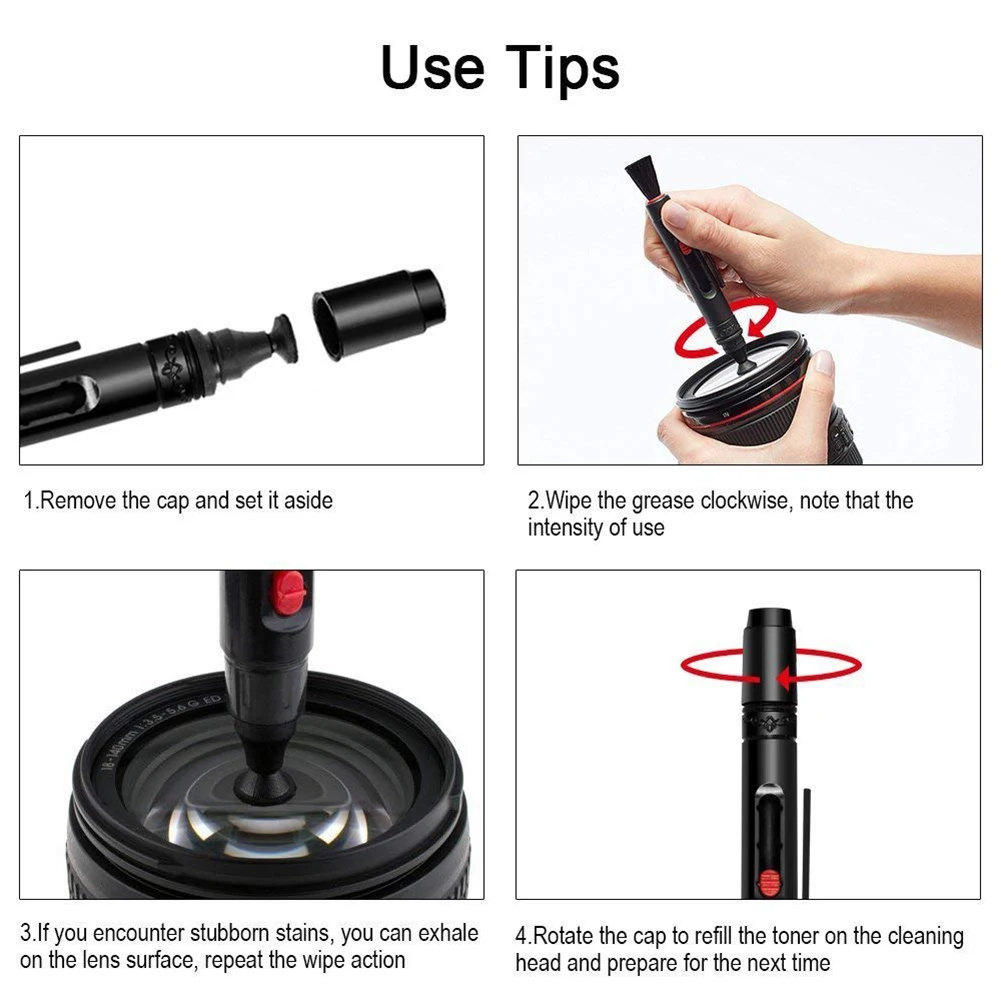 Use Tips

1.Remove the cap and set it aside

2.Wipe the grease clockwise, note that the intensity of use

18-140mm 1:3.5-5.6 G ED

3.If you encounter stubborn stains, you can exhale on the lens surface, repeat the wipe action

4.Rotate the cap to refill the toner on the cleaning head and prepare for the next time