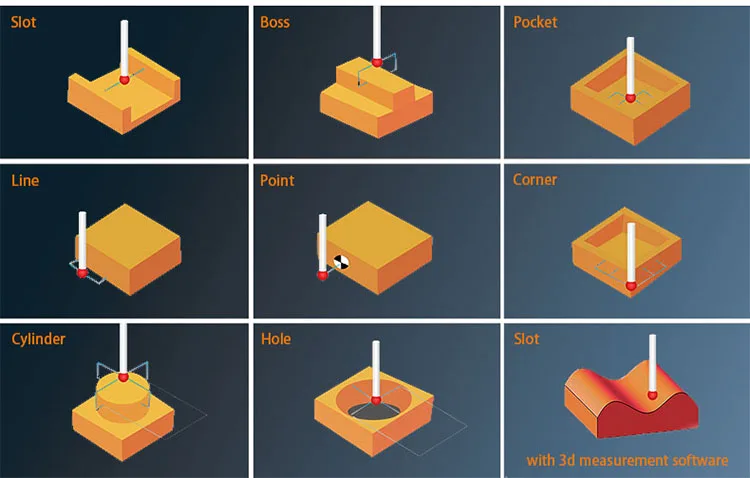 Slot

Boss

Pocket

Line

Point

Corner

Cylinder

Hole

Slot

with 3d measurement software