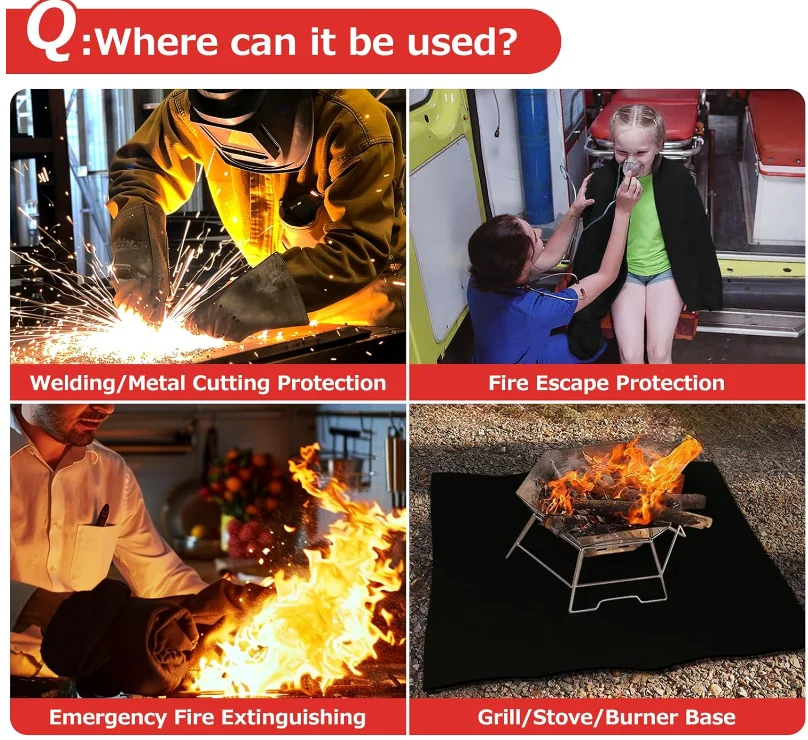 Q:Where can it be used?

Welding/Metal Cutting Protection

Fire Escape Protection

Emergency Fire Extinguishing

Grill/Stove/Burner Base