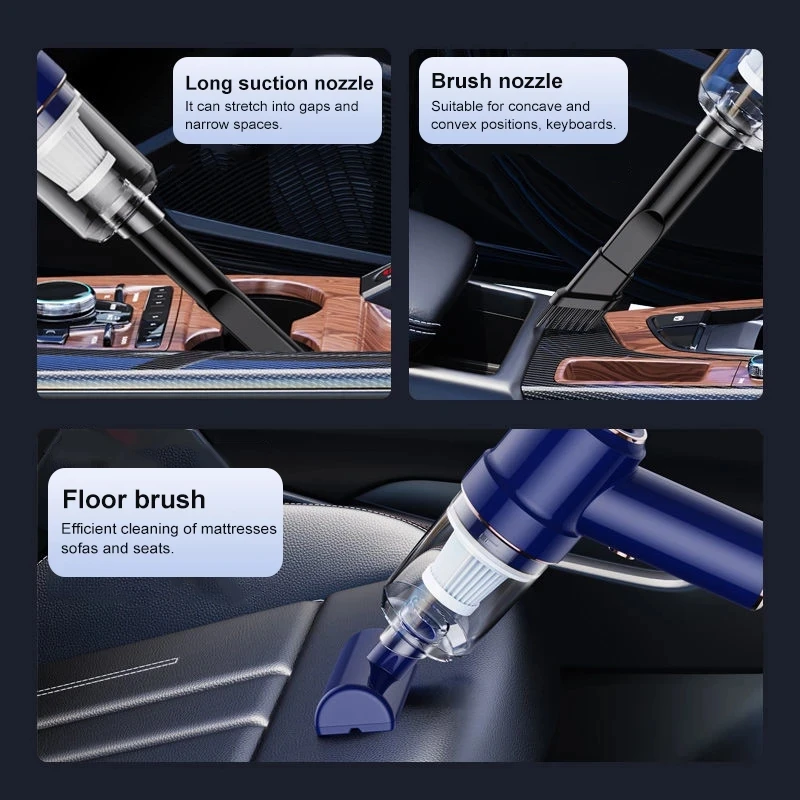 Long suction nozzle
It can stretch into gaps and narrow spaces.

Brush nozzle
Suitable for concave and convex positions, keyboards.

Floor brush
Efficient cleaning of mattresses sofas and seats.