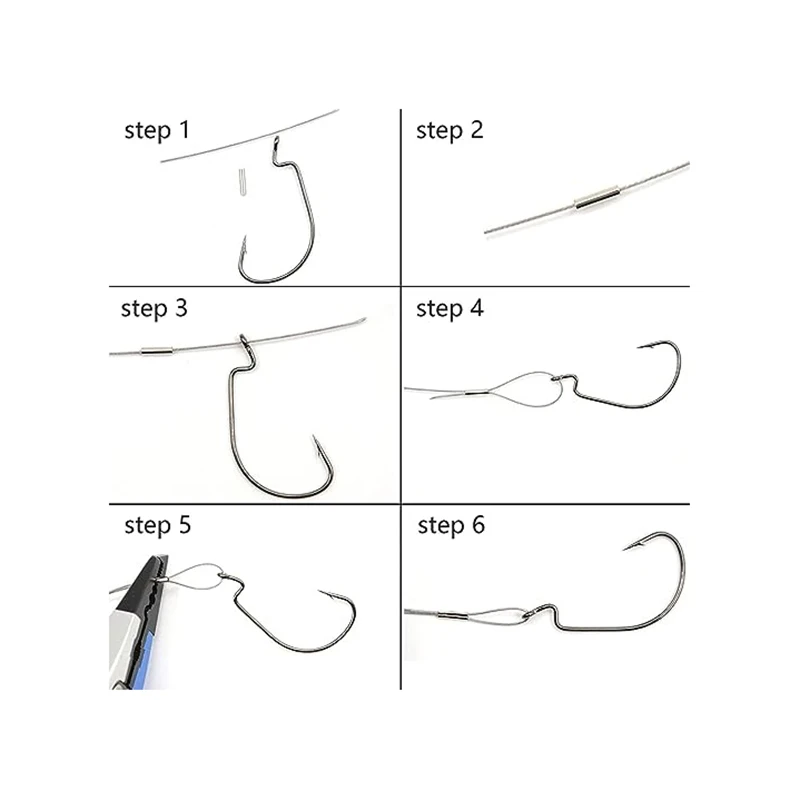 step 1

step 2

step 3

step 4

step 5

step 6