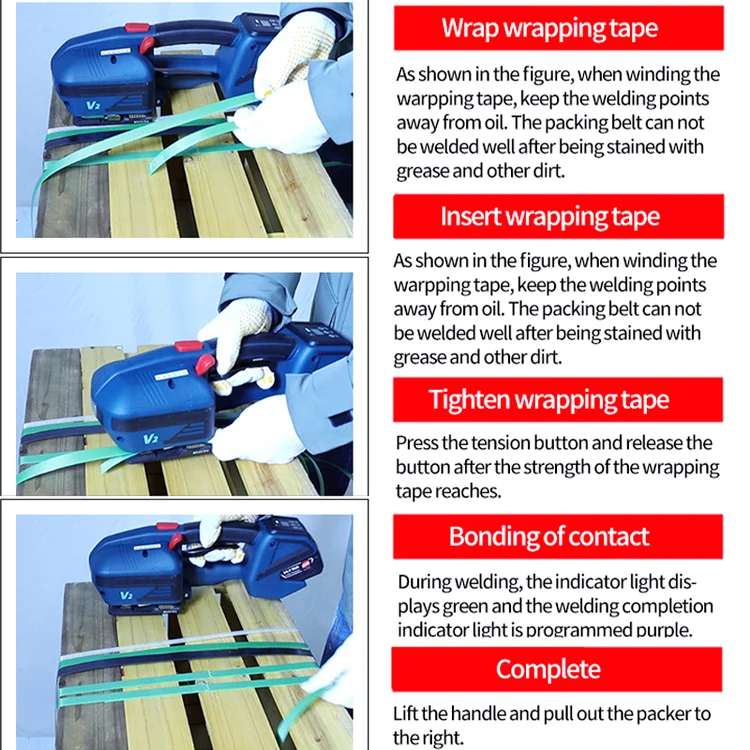 V2

V2

V2

Wrap wrapping tape

As shown in the figure, when winding the warpping tape, keep the welding points away from oil. The packing belt can not be welded well after being stained with grease and other dirt.

Insert wrapping tape

As shown in the figure, when winding the warpping tape, keep the welding points away from oil. The packing belt can not be welded well after being stained with grease and other dirt.

Tighten wrapping tape

Press the tension button and release the button after the strength of the wrapping tape reaches.

Bonding of contact

During welding, the indicator light displays green and the welding completion indicator light is programmed purple.

Complete

Lift the handle and pull out the packer to the right.