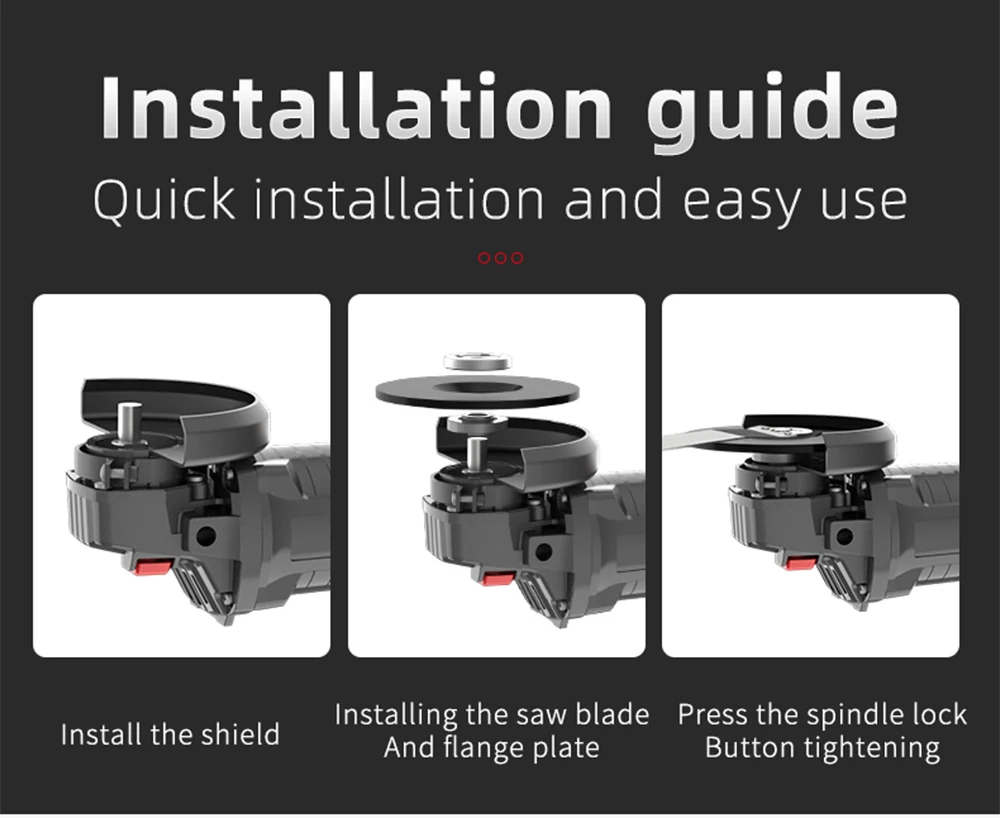 Installation guide
Quick installation and easy use

Install the shield

Installing the saw blade
And flange plate

Press the spindle lock
Button tightening