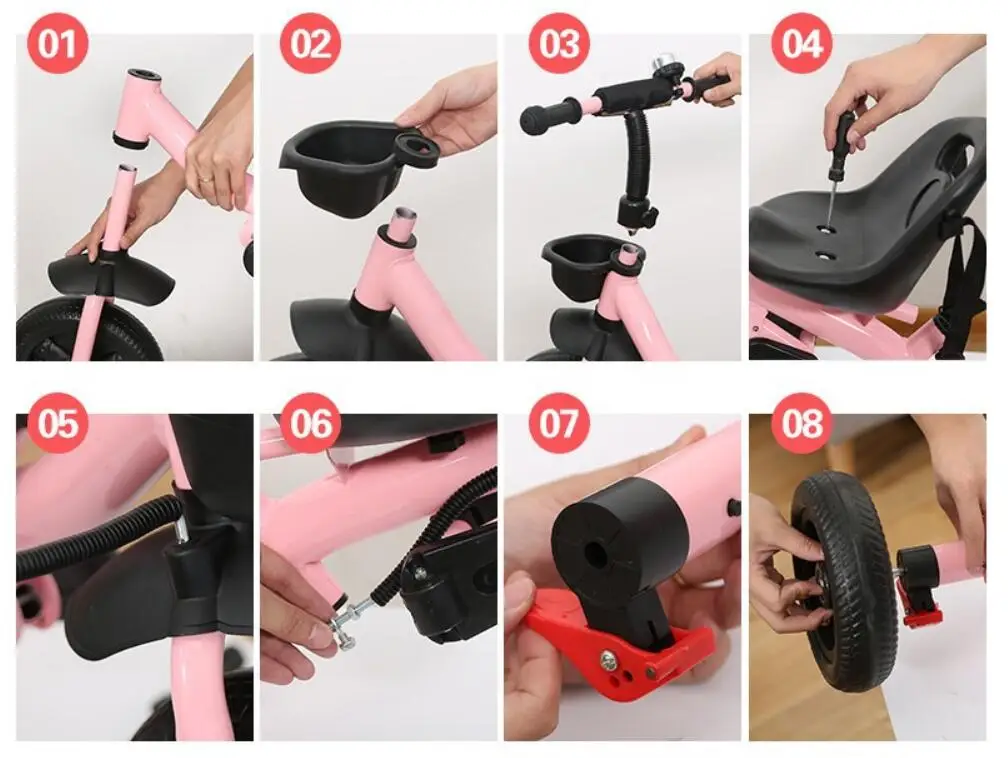 01

02

03

04

05

06

07

08