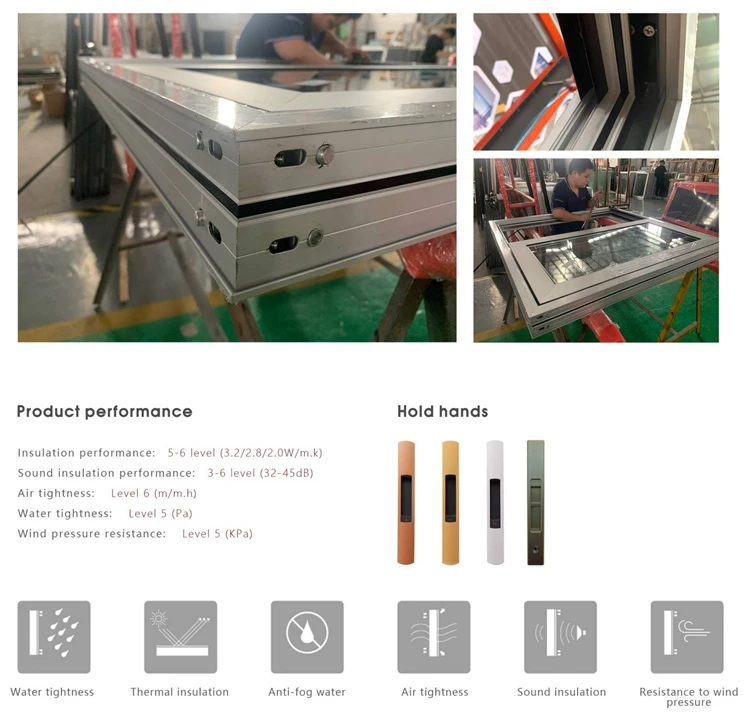 Product performance

Insulation performance: 5-6 level (3.2/2.8/2.0W/m.k)
Sound insulation performance: 3-6 level (32-45dB)
Air tightness: Level 6 (m/m.h)
Water tightness: Level 5 (Pa)
Wind pressure resistance: Level 5 (KPa)

Hold hands

Water tightness
Thermal insulation
Anti-fog water
Air tightness
Sound insulation
Resistance to wind pressure