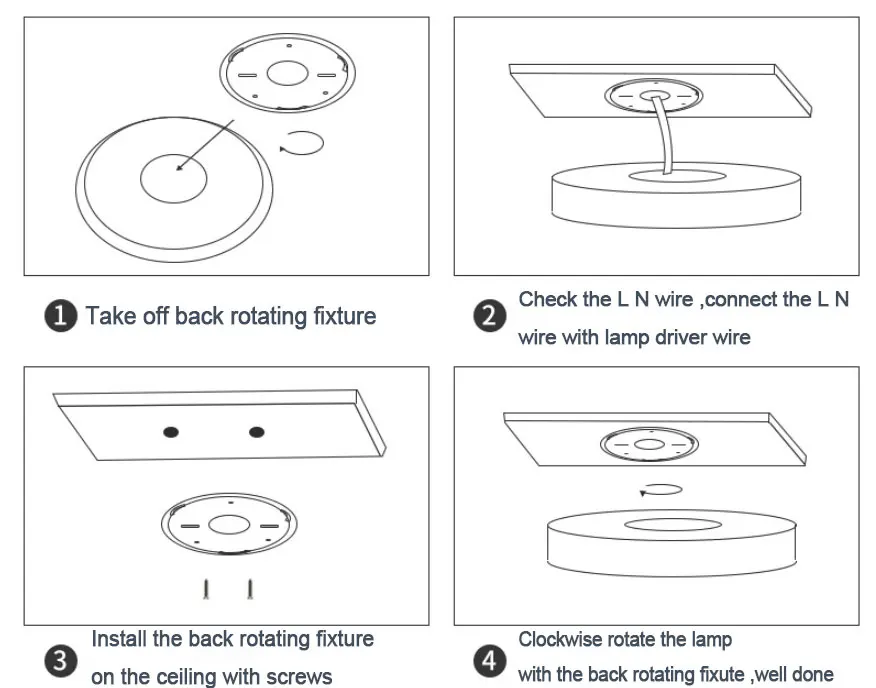 1 Take off back rotating fixture

2 Check the L N wire ,connect the L N wire with lamp driver wire

3 Install the back rotating fixture on the ceiling with screws

4 Clockwise rotate the lamp with the back rotating fixute ,well done