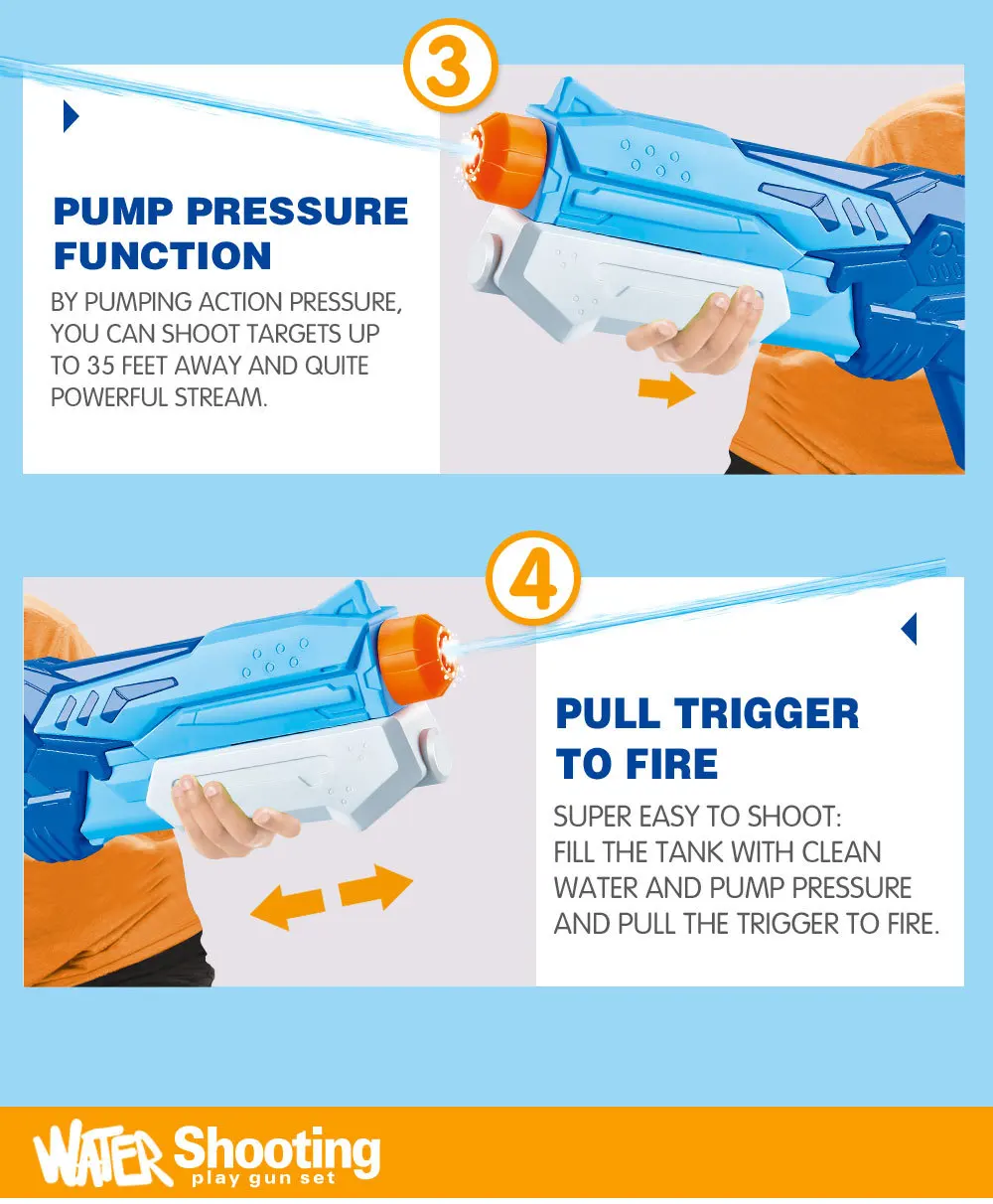 3

PUMP PRESSURE FUNCTION

BY PUMPING ACTION PRESSURE, YOU CAN SHOOT TARGETS UP TO 35 FEET AWAY AND QUITE POWERFUL STREAM.

4

PULL TRIGGER TO FIRE

SUPER EASY TO SHOOT: FILL THE TANK WITH CLEAN WATER AND PUMP PRESSURE AND PULL THE TRIGGER TO FIRE.

WATER Shooting
play gun set