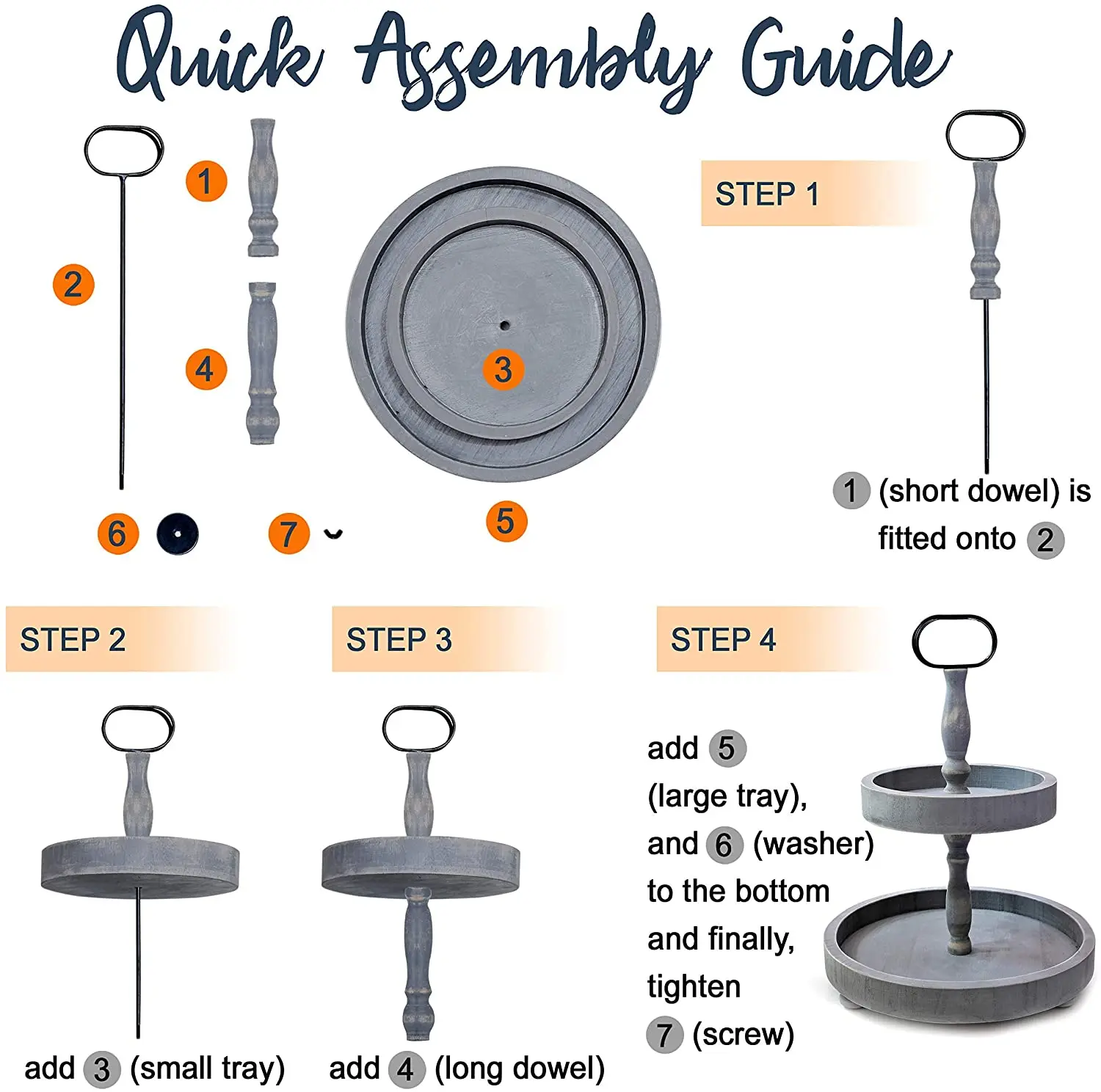 Quick Assembly Guide

1

2

4

3

6

7

5

STEP 1

1 (short dowel) is fitted onto 2

STEP 2

add 3 (small tray)

STEP 3

add 4 (long dowel)

STEP 4

add 5 (large tray), and 6 (washer) to the bottom and finally, tighten 7 (screw)