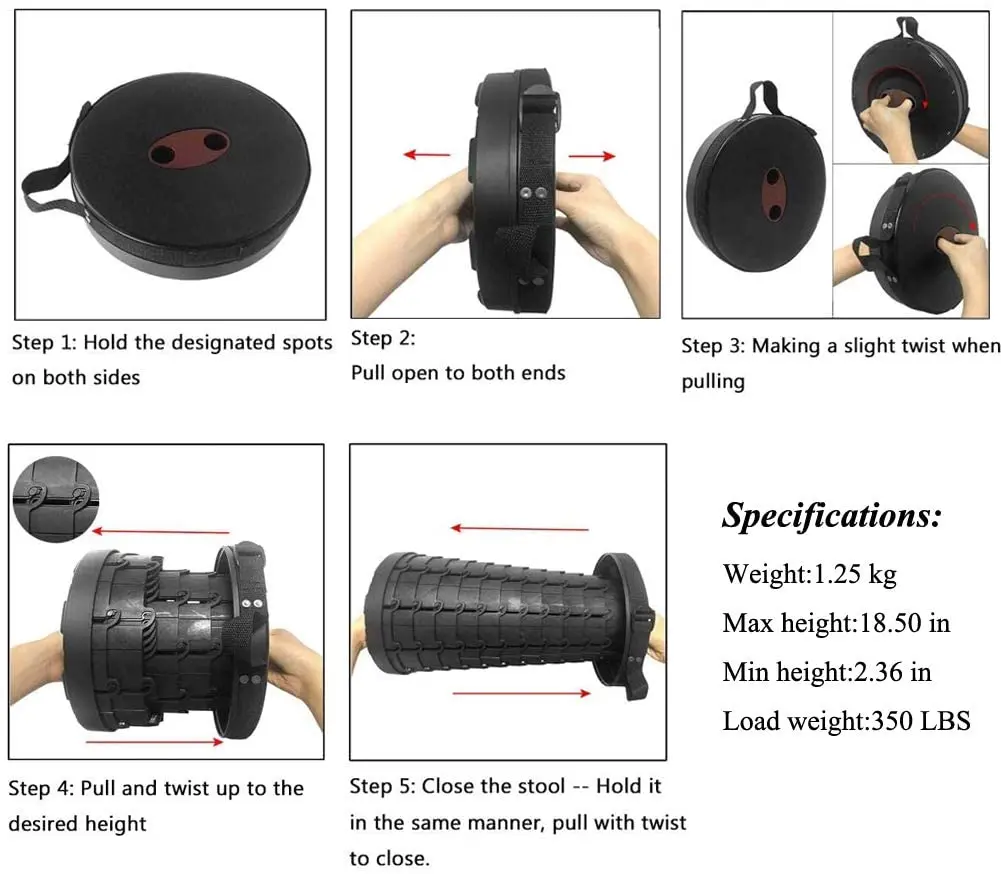 Step 1: Hold the designated spots on both sides

Step 2:
Pull open to both ends

Step 3: Making a slight twist when pulling

Step 4: Pull and twist up to the desired height

Step 5: Close the stool -- Hold it in the same manner, pull with twist to close.

Specifications:
Weight:1.25 kg
Max height:18.50 in
Min height:2.36 in
Load weight:350 LBS