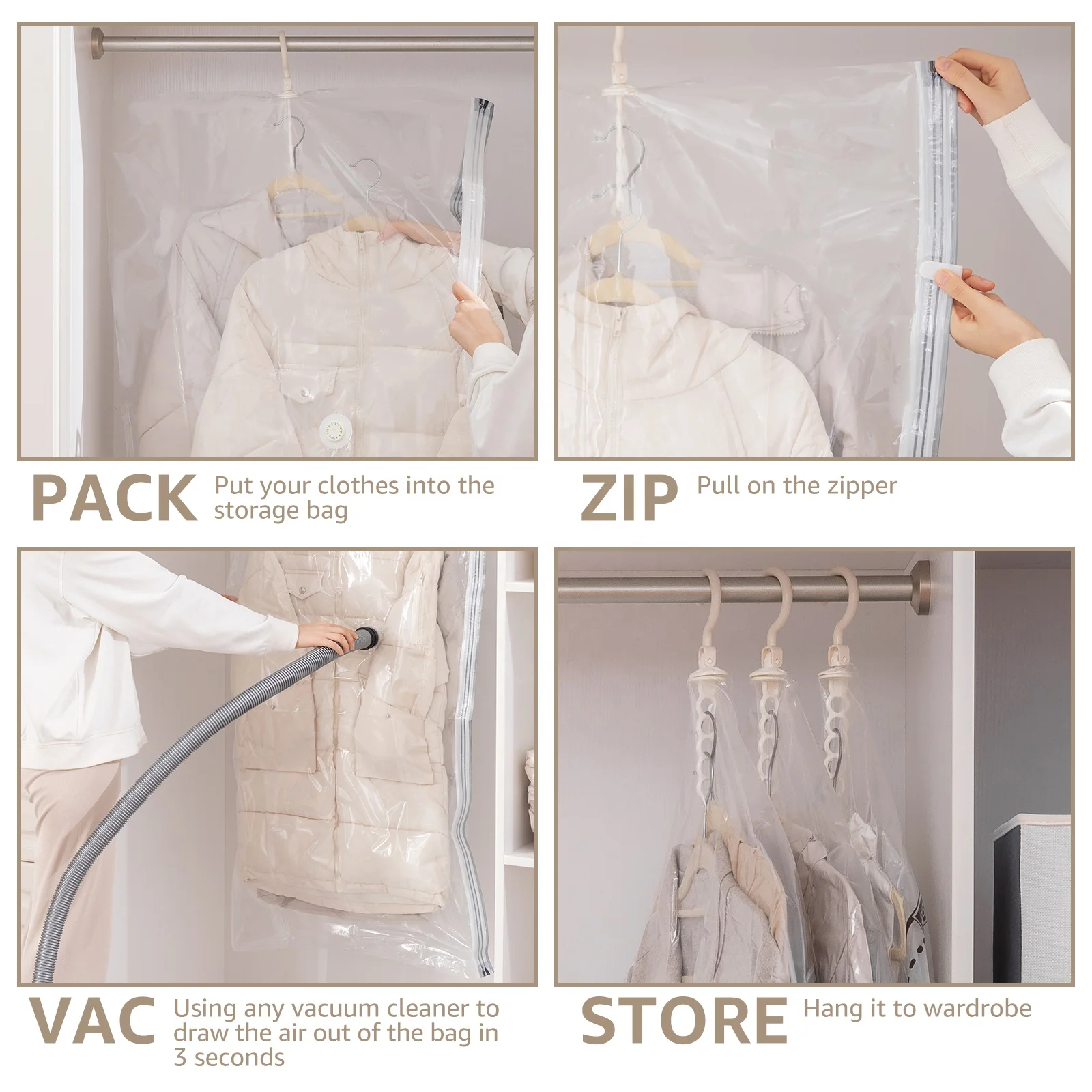 PACK Put your clothes into the storage bag

ZIP Pull on the zipper

VAC Using any vacuum cleaner to draw the air out of the bag in 3 seconds

STORE Hang it to wardrobe