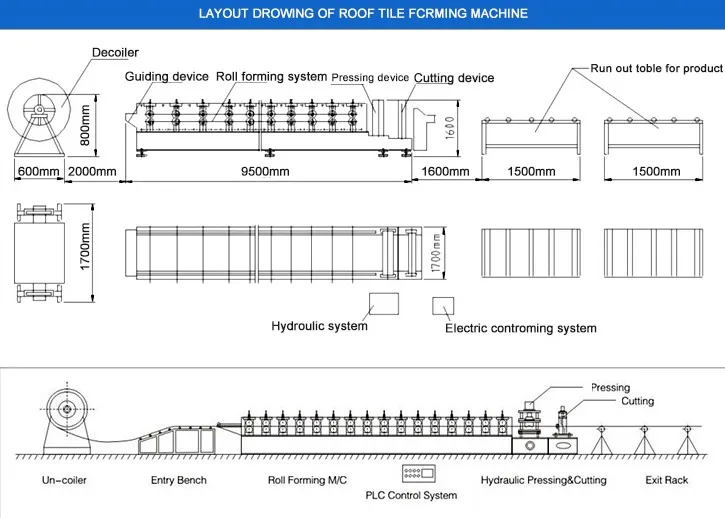 LAYOUT DROWING OF ROOF TILE FCRMING MACHINE

Decoiler

Guiding device

Roll forming system

Pressing device

Cutting device

Run out toble for product

800mm

1600

600mm

2000mm

9500mm

1600mm

1500mm

1500mm

1700mm

1700mm

Hydroulic system

Electric controming system

Pressing

Cutting

Un-coiler

Entry Bench

Roll Forming M/C

PLC Control System

Hydraulic Pressing&Cutting

Exit Rack