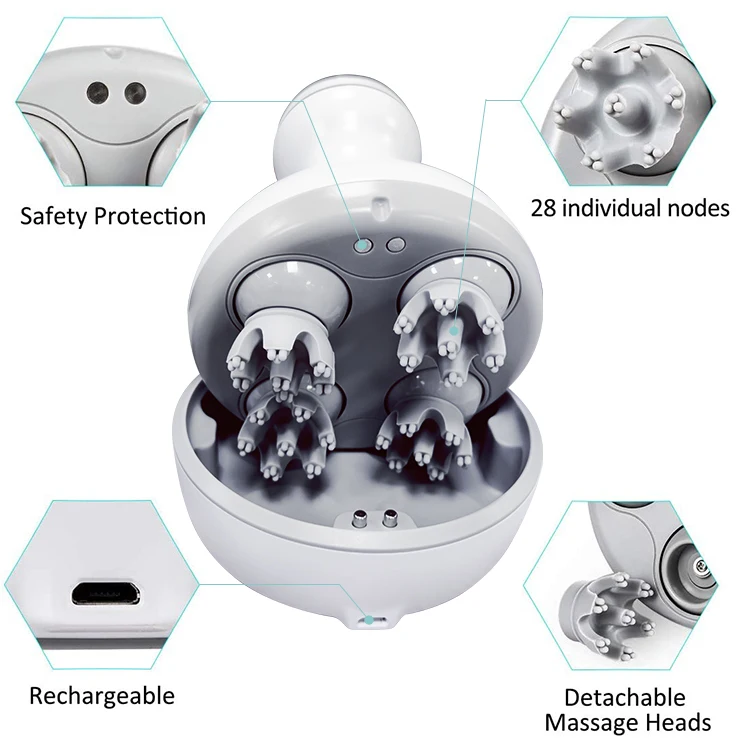 Safety Protection

28 individual nodes

Rechargeable

Detachable Massage Heads