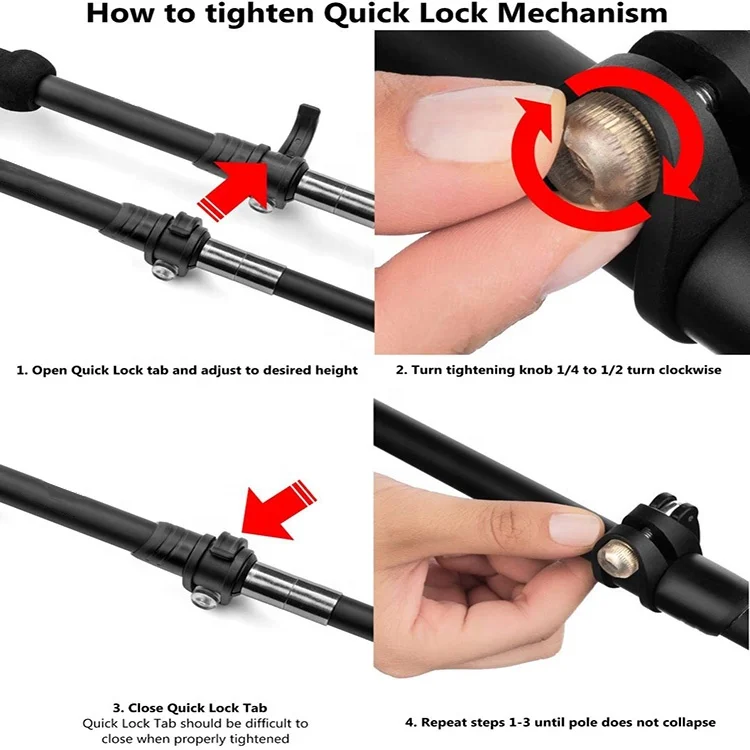 How to tighten Quick Lock Mechanism

1. Open Quick Lock tab and adjust to desired height

2. Turn tightening knob 1/4 to 1/2 turn clockwise

3. Close Quick Lock Tab
Quick Lock Tab should be difficult to close when properly tightened

4. Repeat steps 1-3 until pole does not collapse