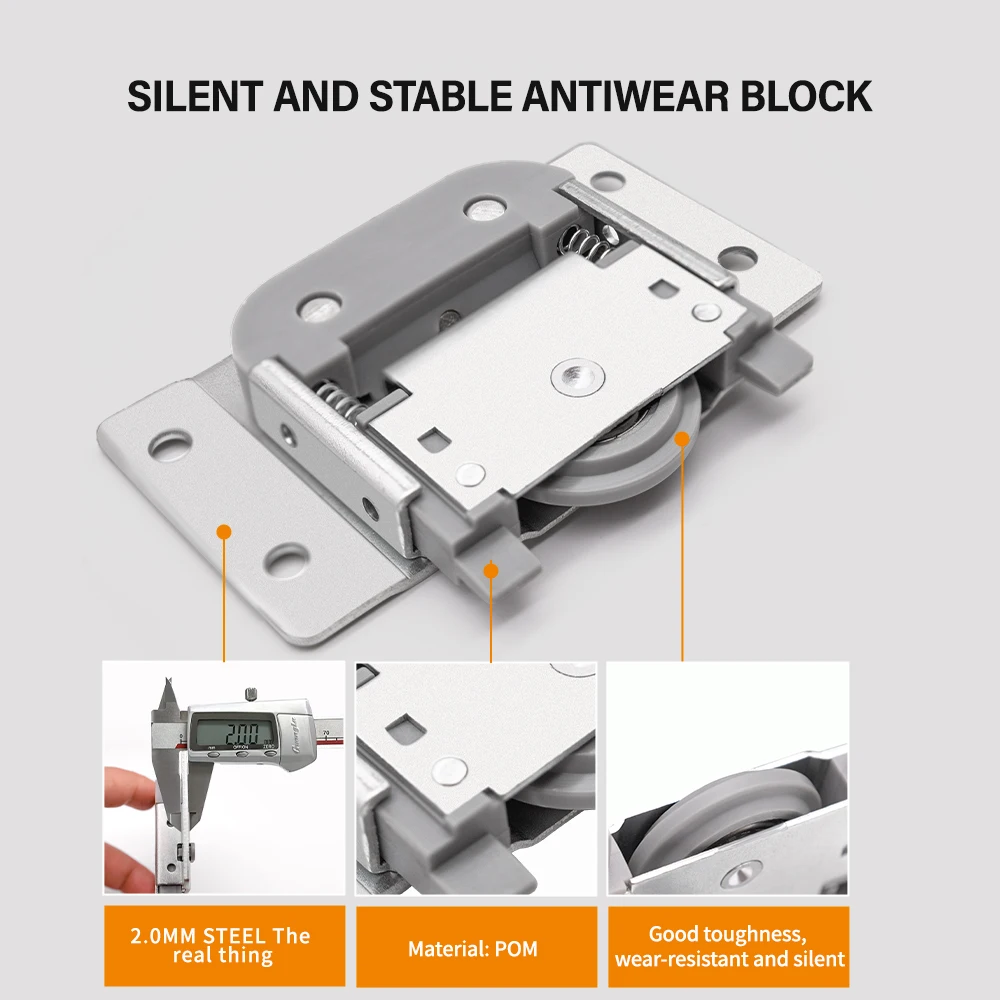 SILENT AND STABLE ANTIWEAR BLOCK

2.00

2.0MM STEEL The real thing

Material: POM

Good toughness, wear-resistant and silent