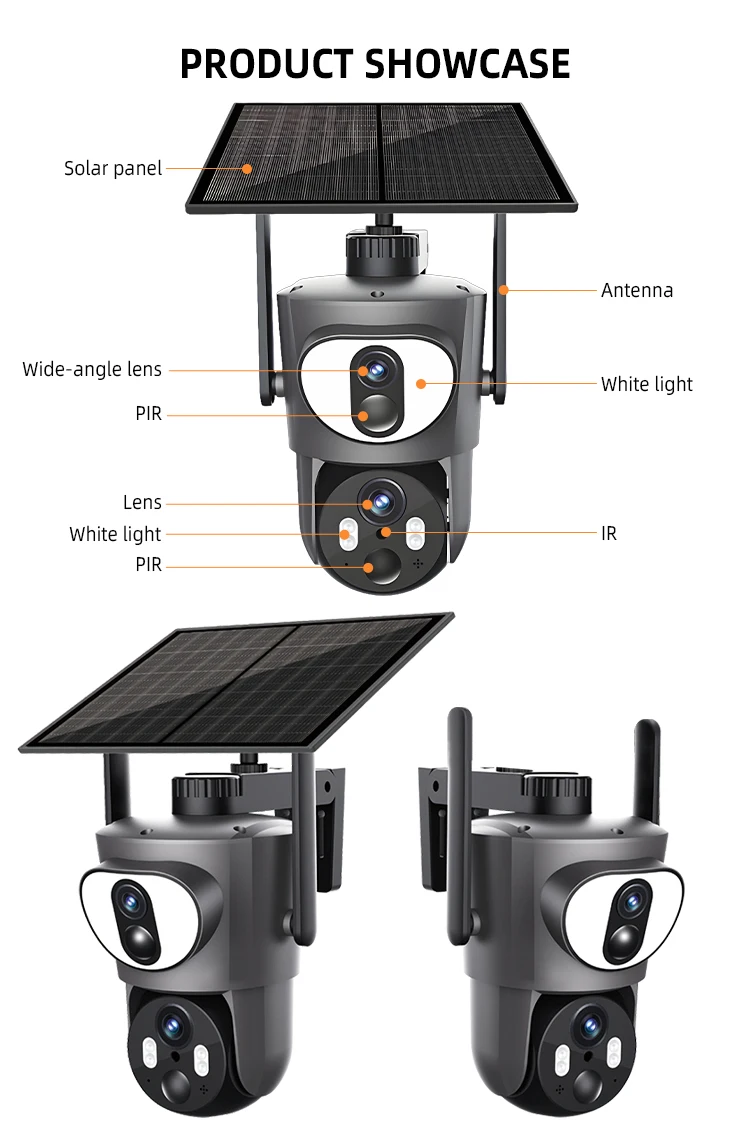 PRODUCT SHOWCASE

Solar panel

Antenna

Wide-angle lens

White light

PIR

Lens

White light

IR

PIR