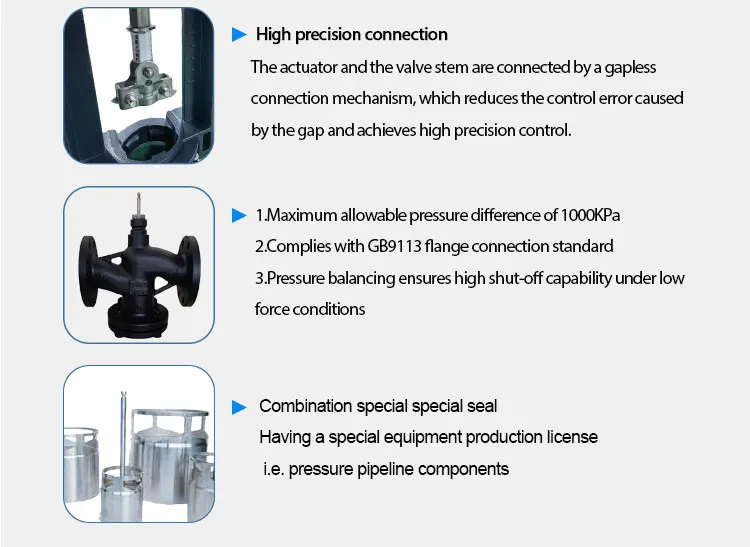 High precision connection

The actuator and the valve stem are connected by a gapless connection mechanism, which reduces the control error caused by the gap and achieves high precision control.

1.Maximum allowable pressure difference of 1000KPa
2.Complies with GB9113 flange connection standard
3.Pressure balancing ensures high shut-off capability under low force conditions

Combination special special seal
Having a special equipment production license
i.e. pressure pipeline components