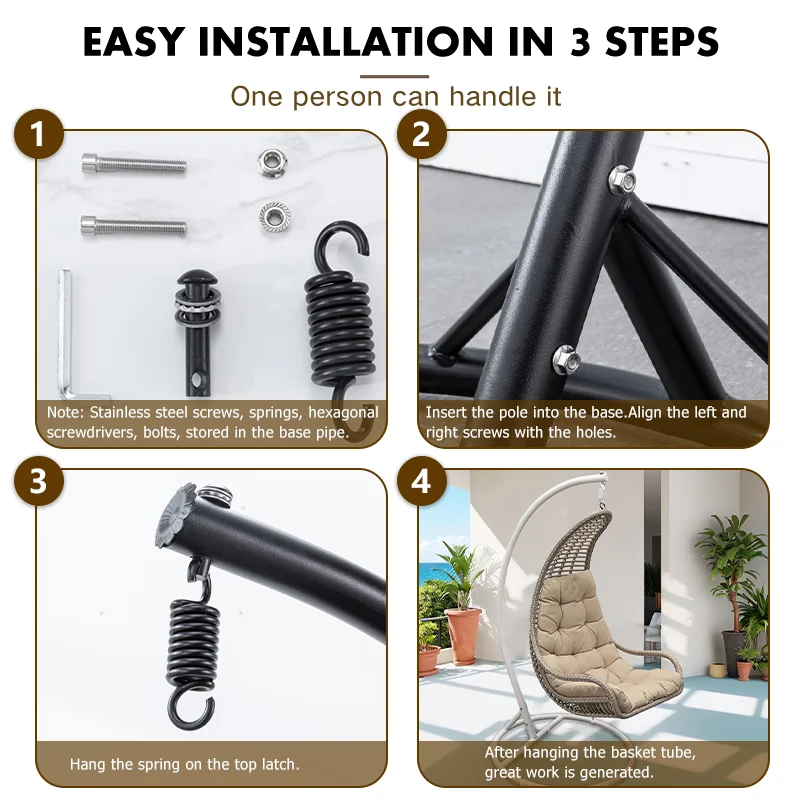 EASY INSTALLATION IN 3 STEPS

One person can handle it

1

Note: Stainless steel screws, springs, hexagonal screwdrivers, bolts, stored in the base pipe.

2

Insert the pole into the base.Align the left and right screws with the holes.

3

Hang the spring on the top latch.

4

After hanging the basket tube, great work is generated.