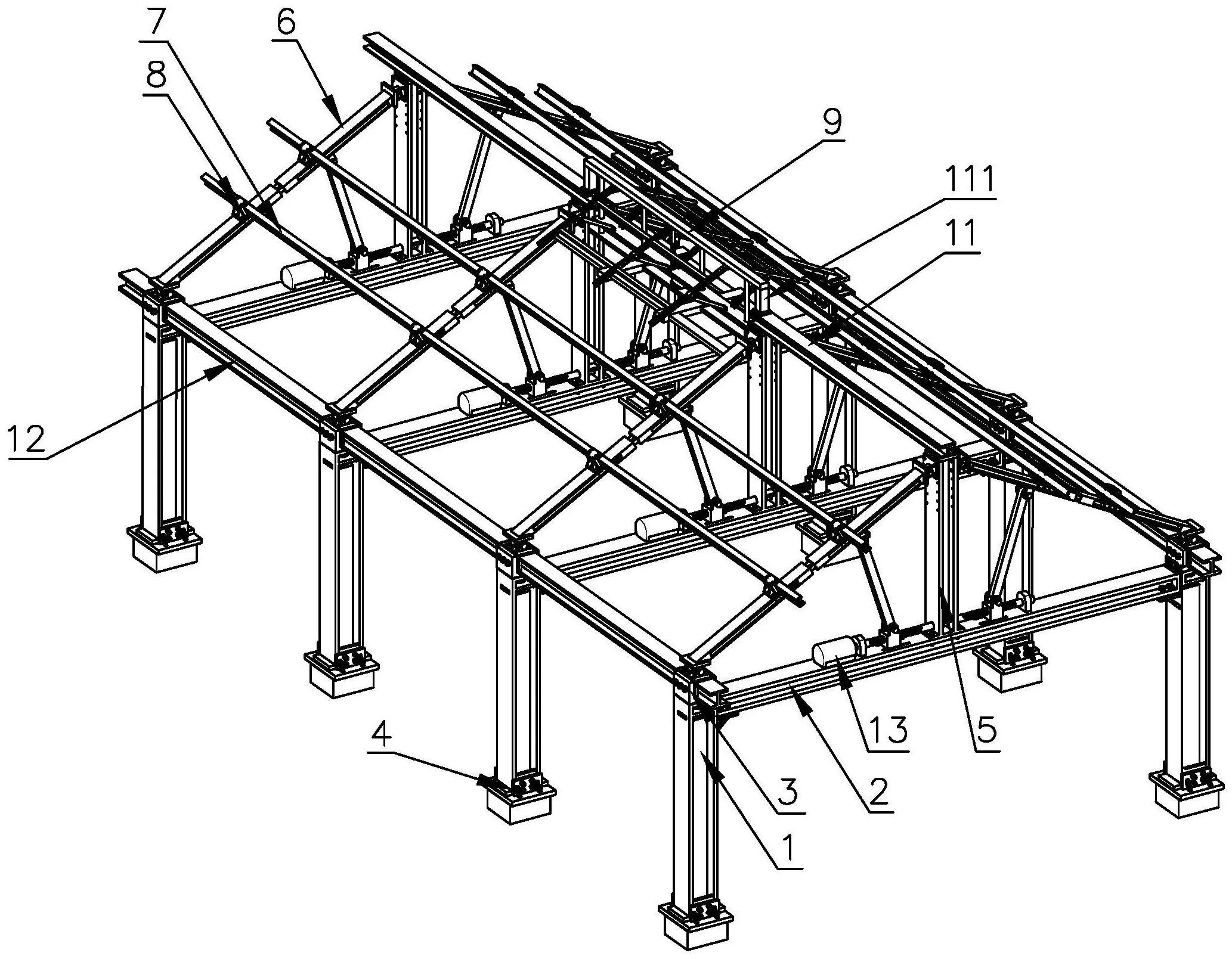 7
6
8
9
111
11
12
4
13
5
3
2
1