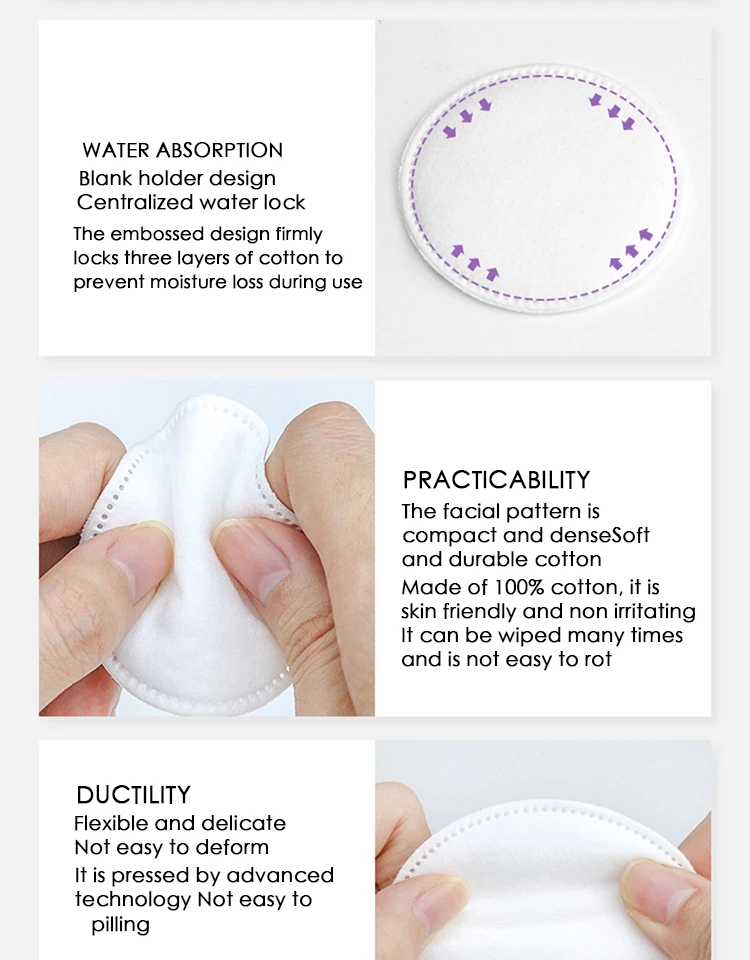 WATER ABSORPTION
Blank holder design
Centralized water lock
The embossed design firmly locks three layers of cotton to prevent moisture loss during use

PRACTICABILITY
The facial pattern is compact and denseSoft and durable cotton
Made of 100% cotton, it is skin friendly and non irritating
It can be wiped many times and is not easy to rot

DUCTILITY
Flexible and delicate
Not easy to deform
It is pressed by advanced technology Not easy to pilling