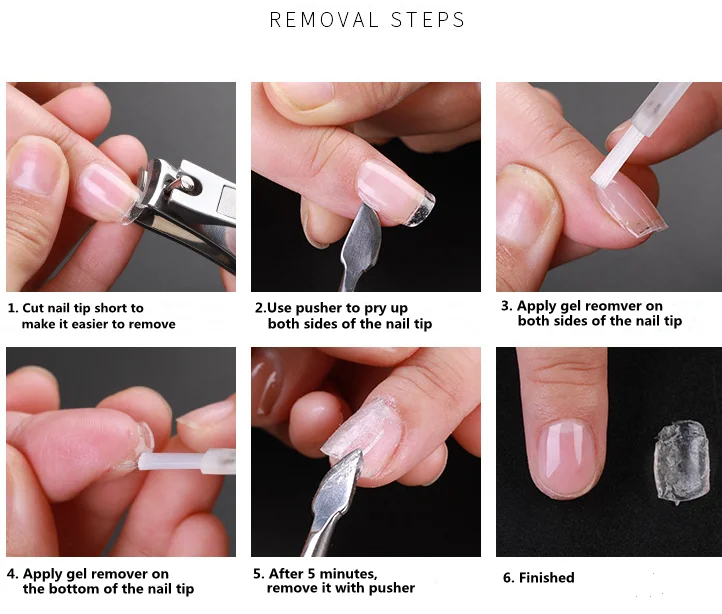 REMOVAL STEPS

1. Cut nail tip short to make it easier to remove

2.Use pusher to pry up both sides of the nail tip

3. Apply gel reomver on both sides of the nail tip

4. Apply gel remover on the bottom of the nail tip

5. After 5 minutes, remove it with pusher

6. Finished