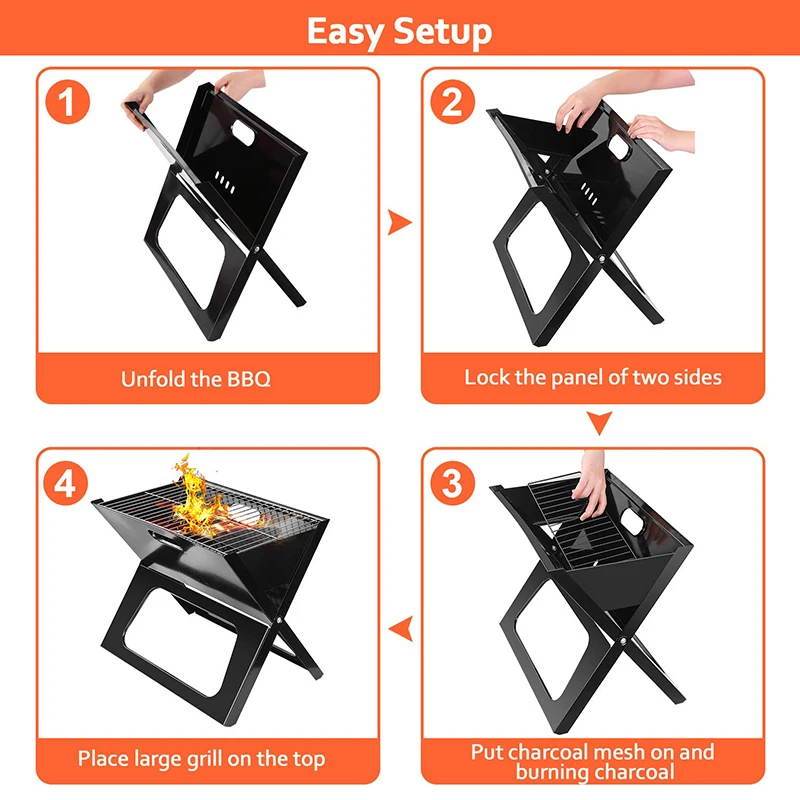 Easy Setup

1

Unfold the BBQ

2

Lock the panel of two sides

3

Put charcoal mesh on and burning charcoal

4

Place large grill on the top